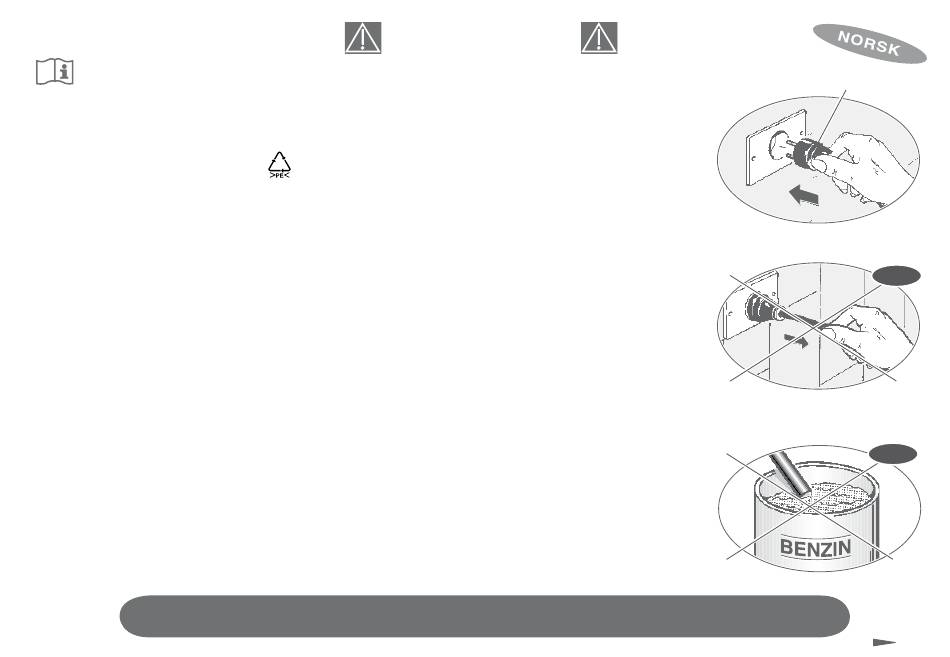 NORSK

>PE<

BENZIN