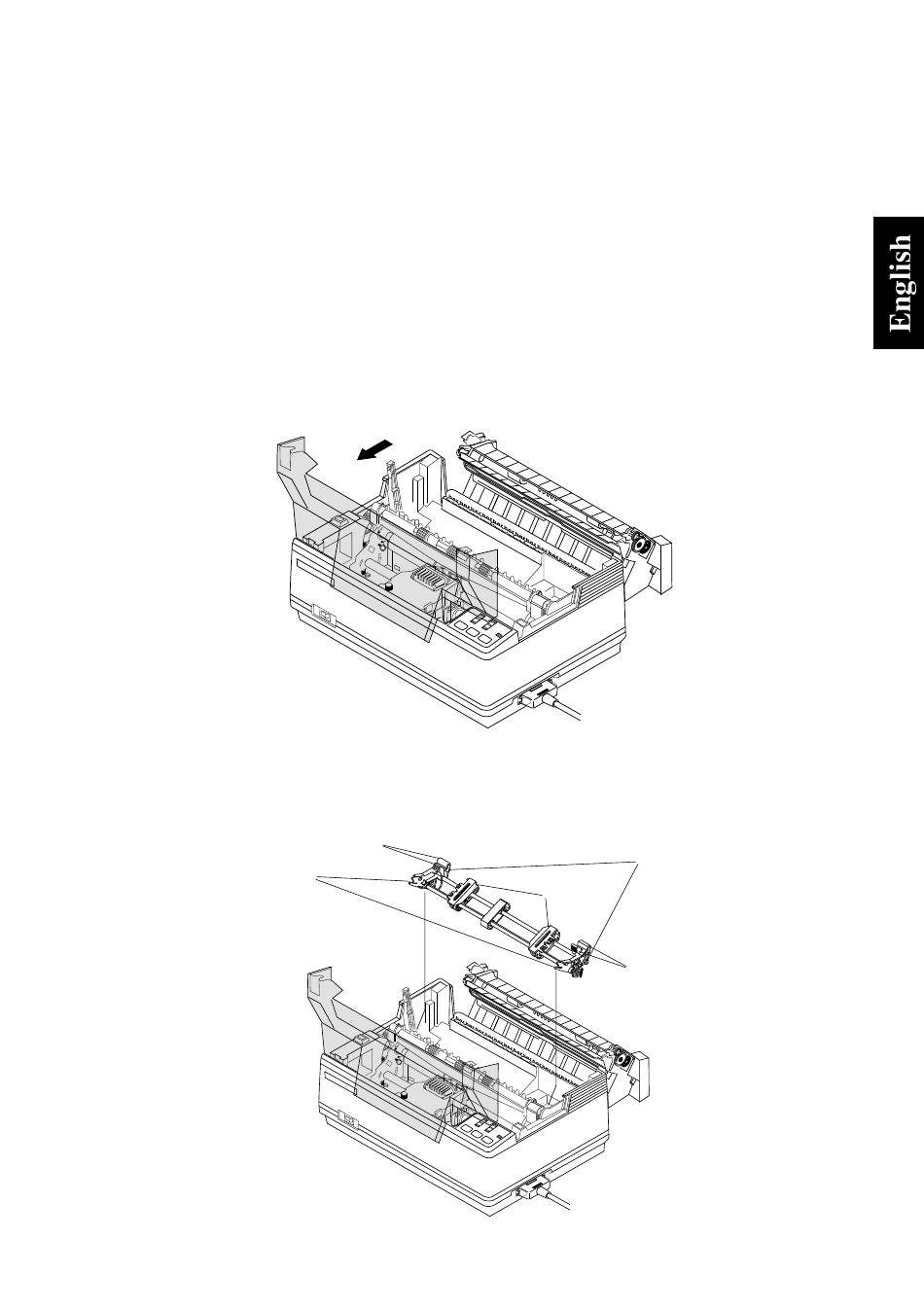 English