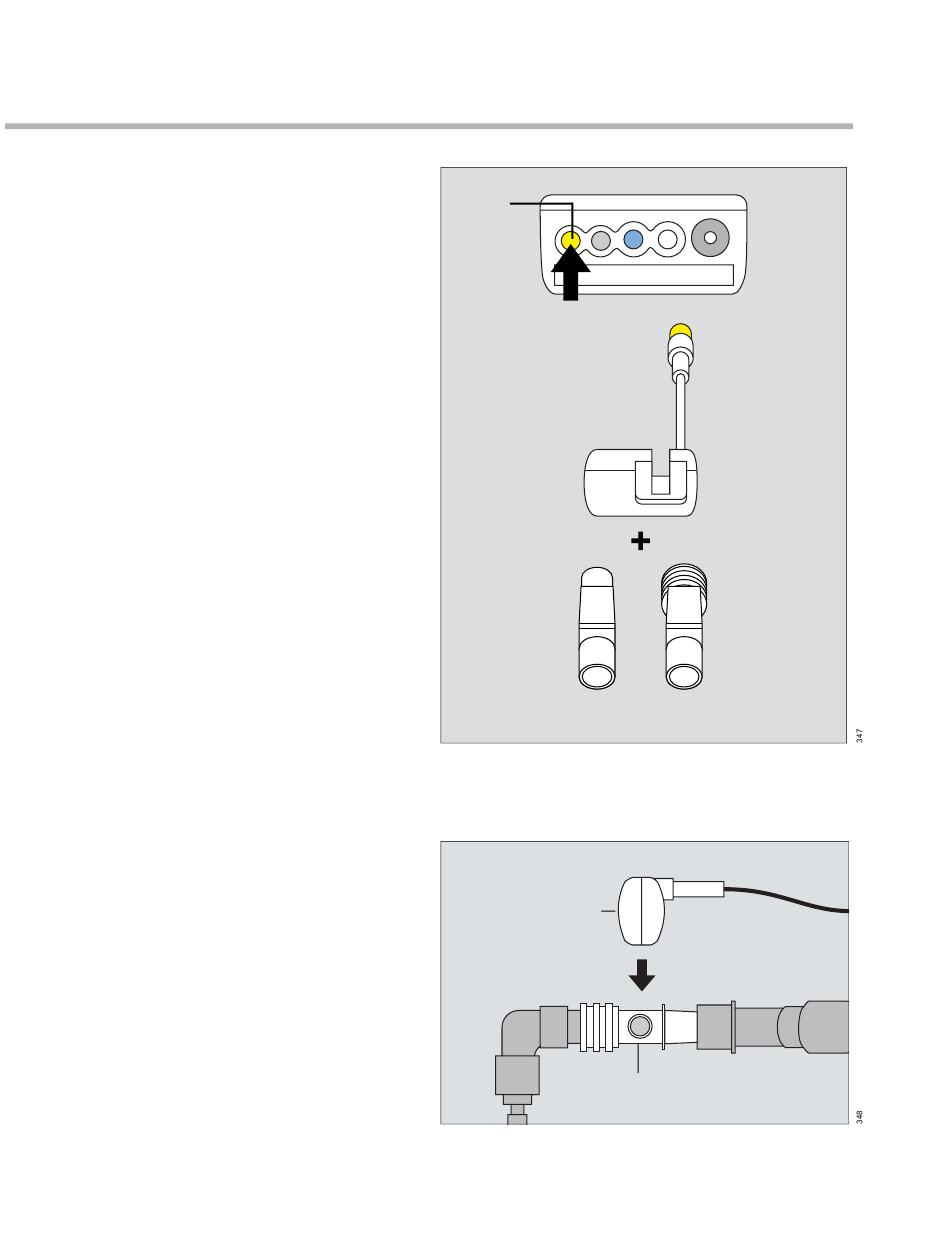 347

348