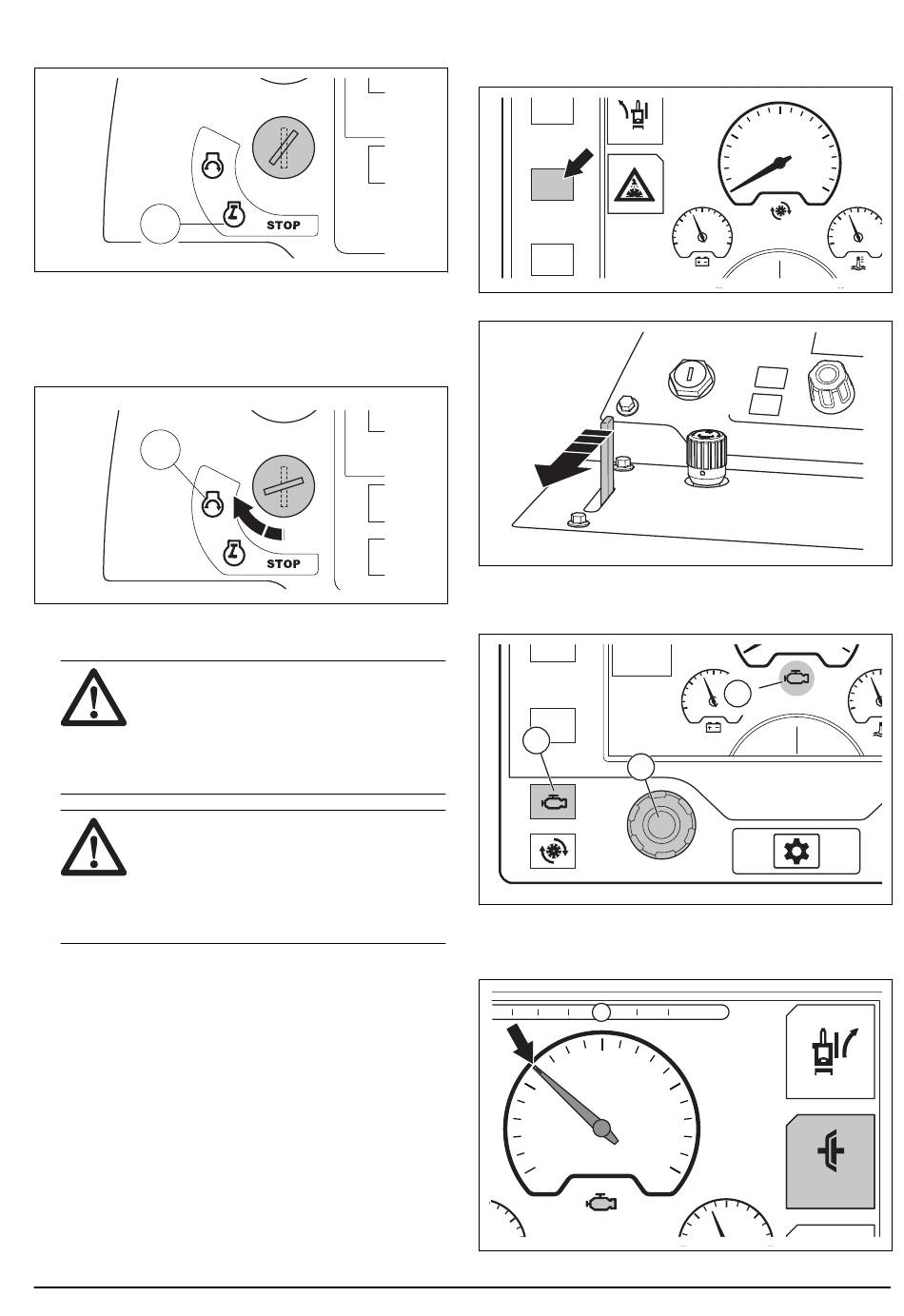 STOP

STOP