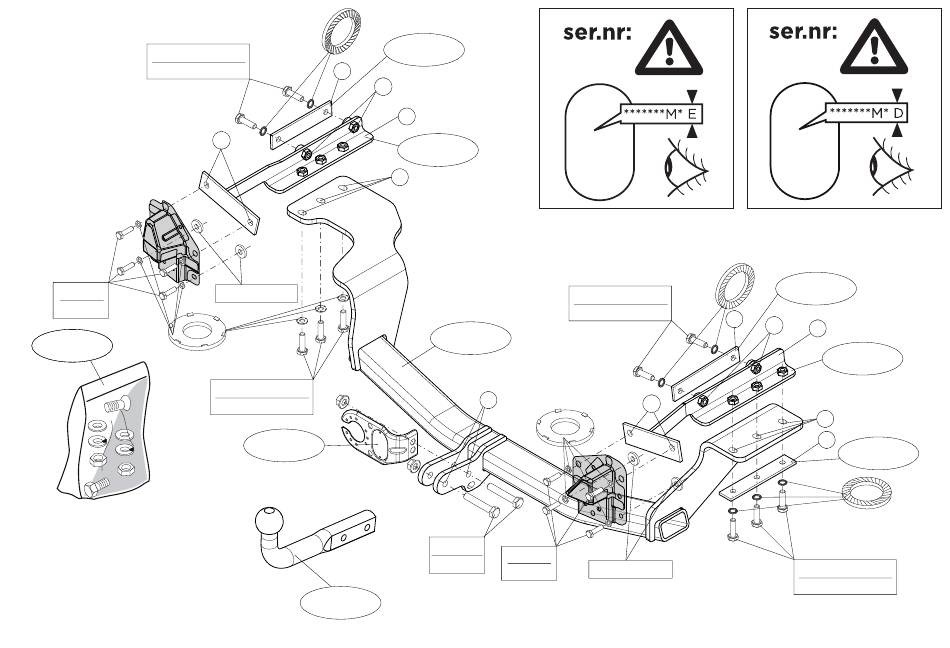 ser.nr:

*******M* E

ser.nr:

*******M* D