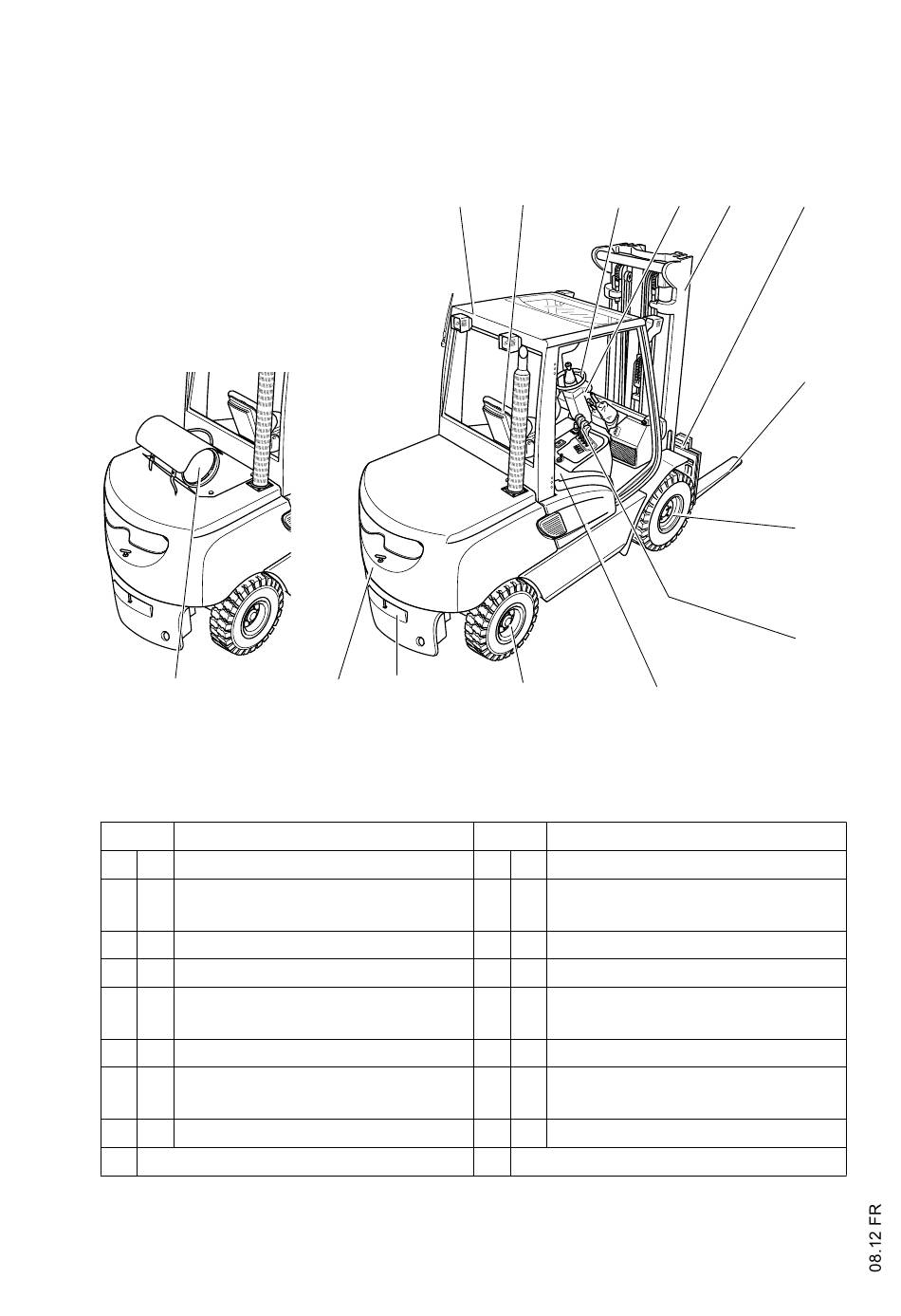 08.12 FR