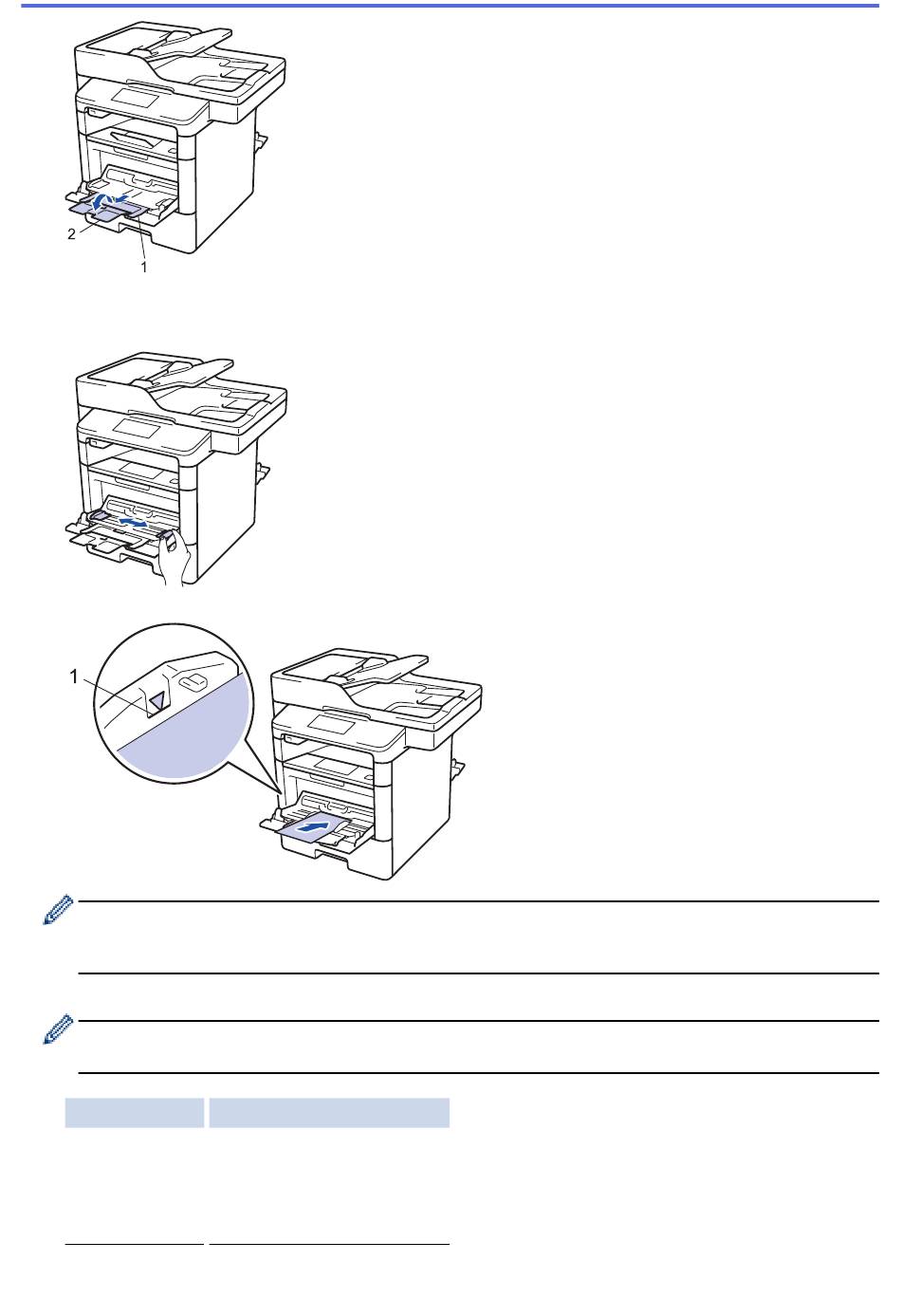 2

1

1