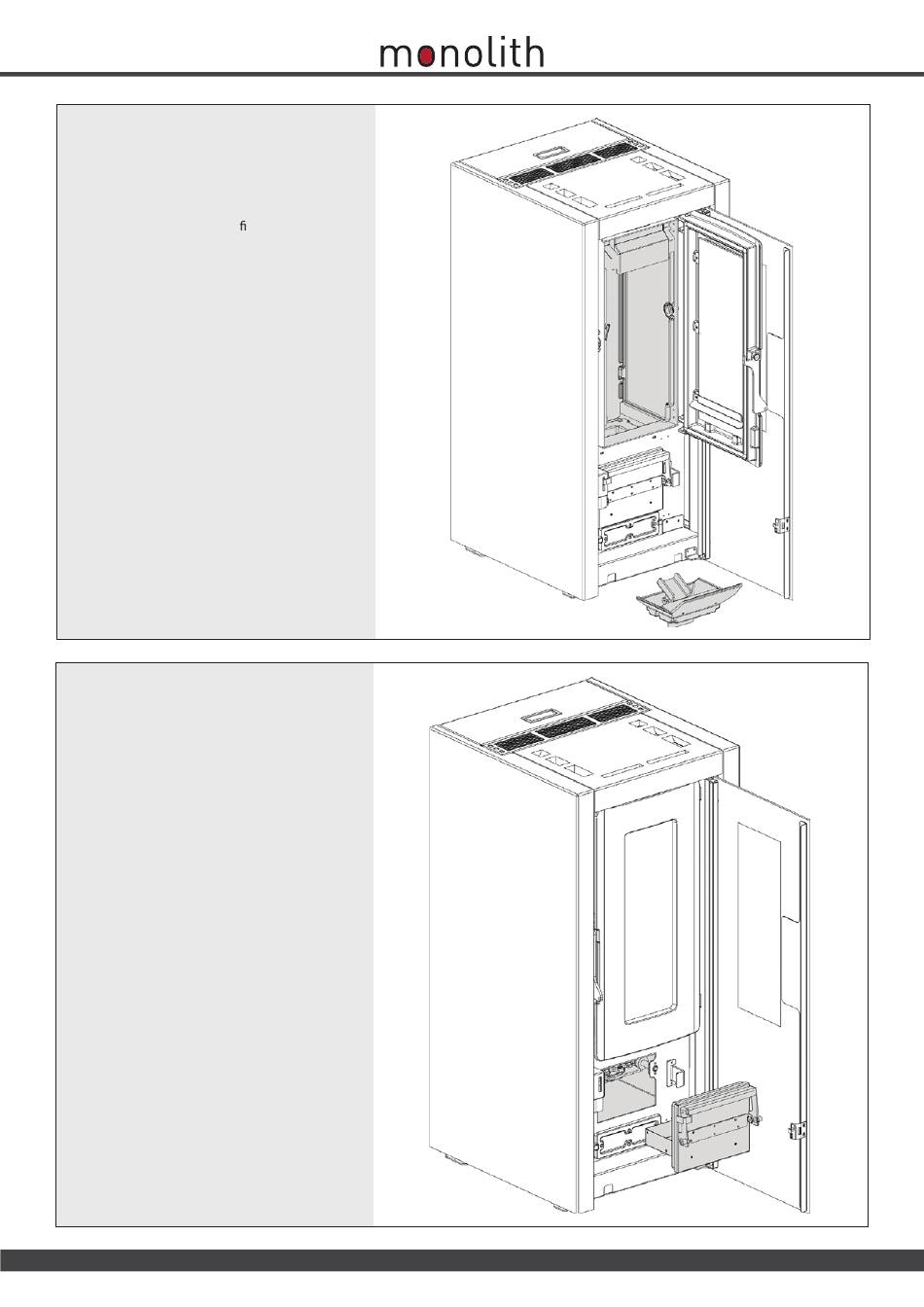 monolith

ﬁ