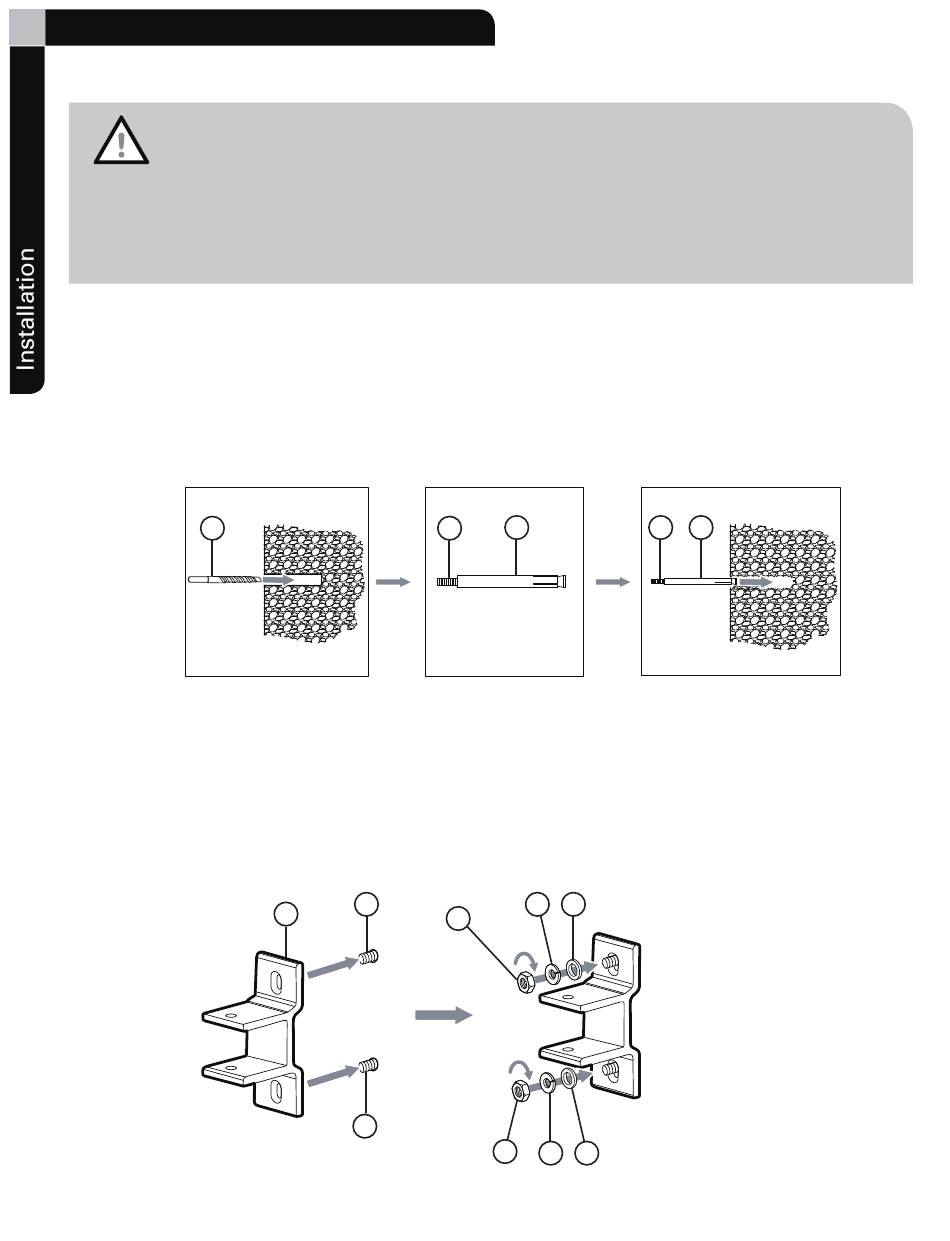 Installation