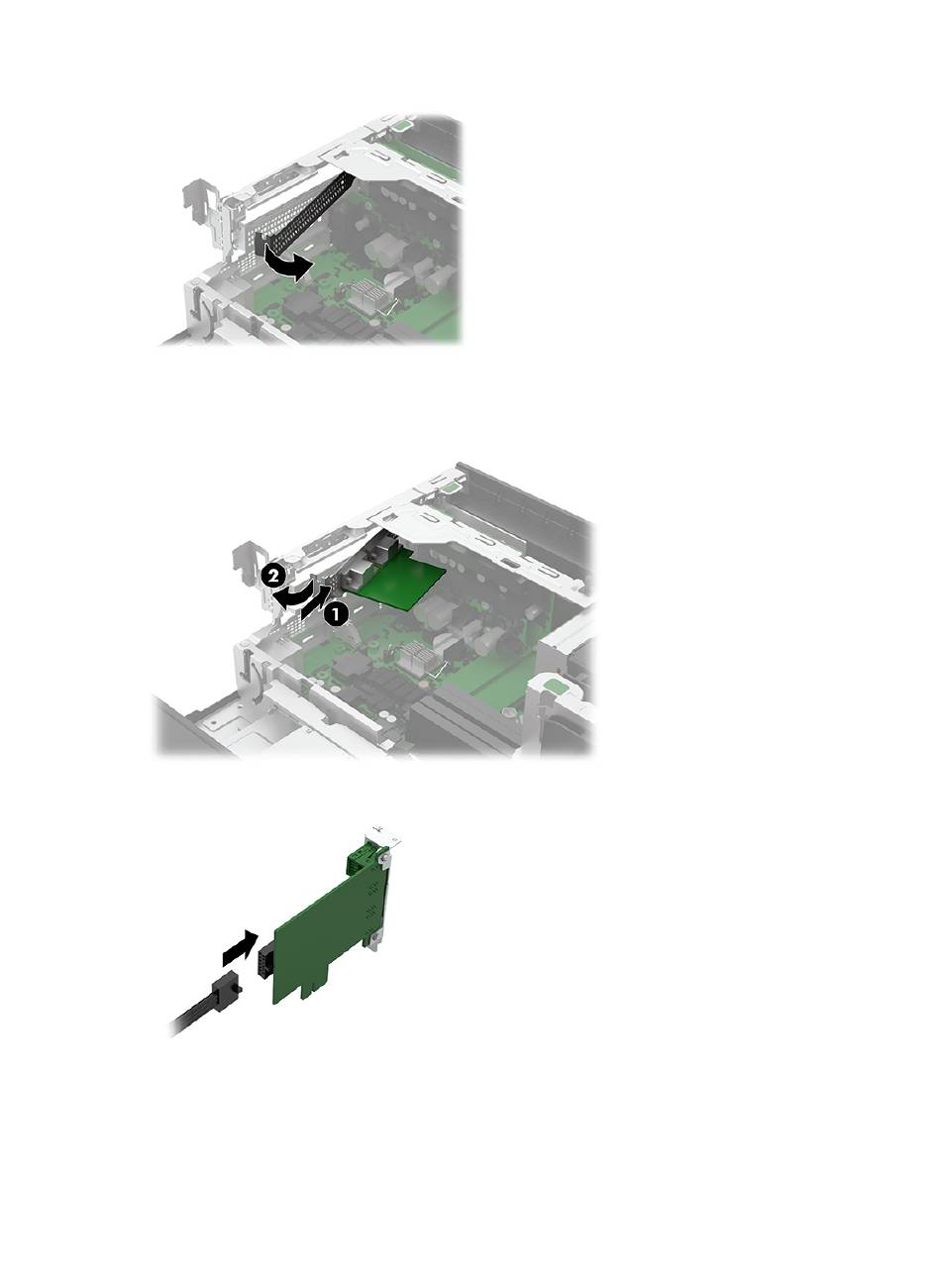 2
1