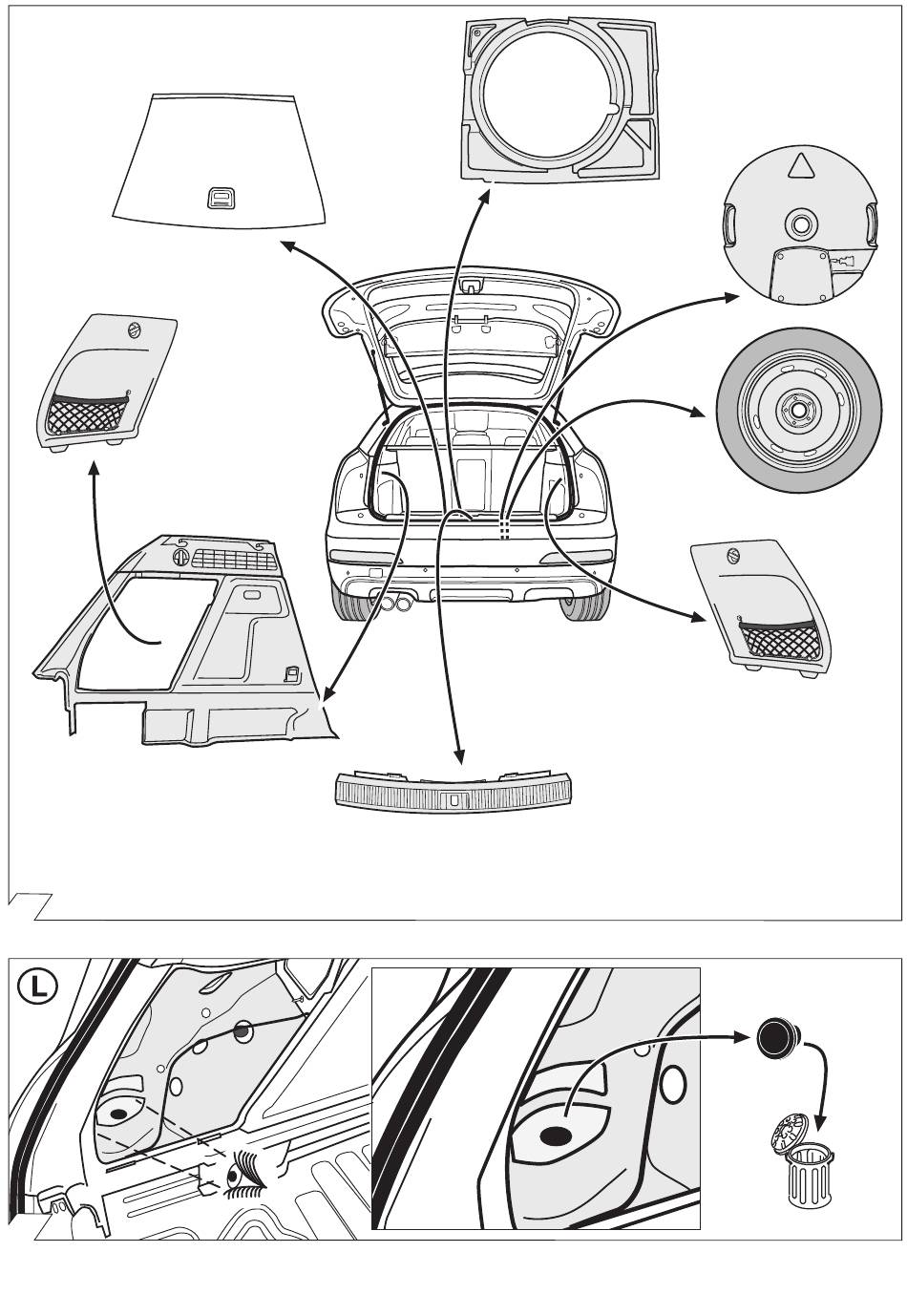 L