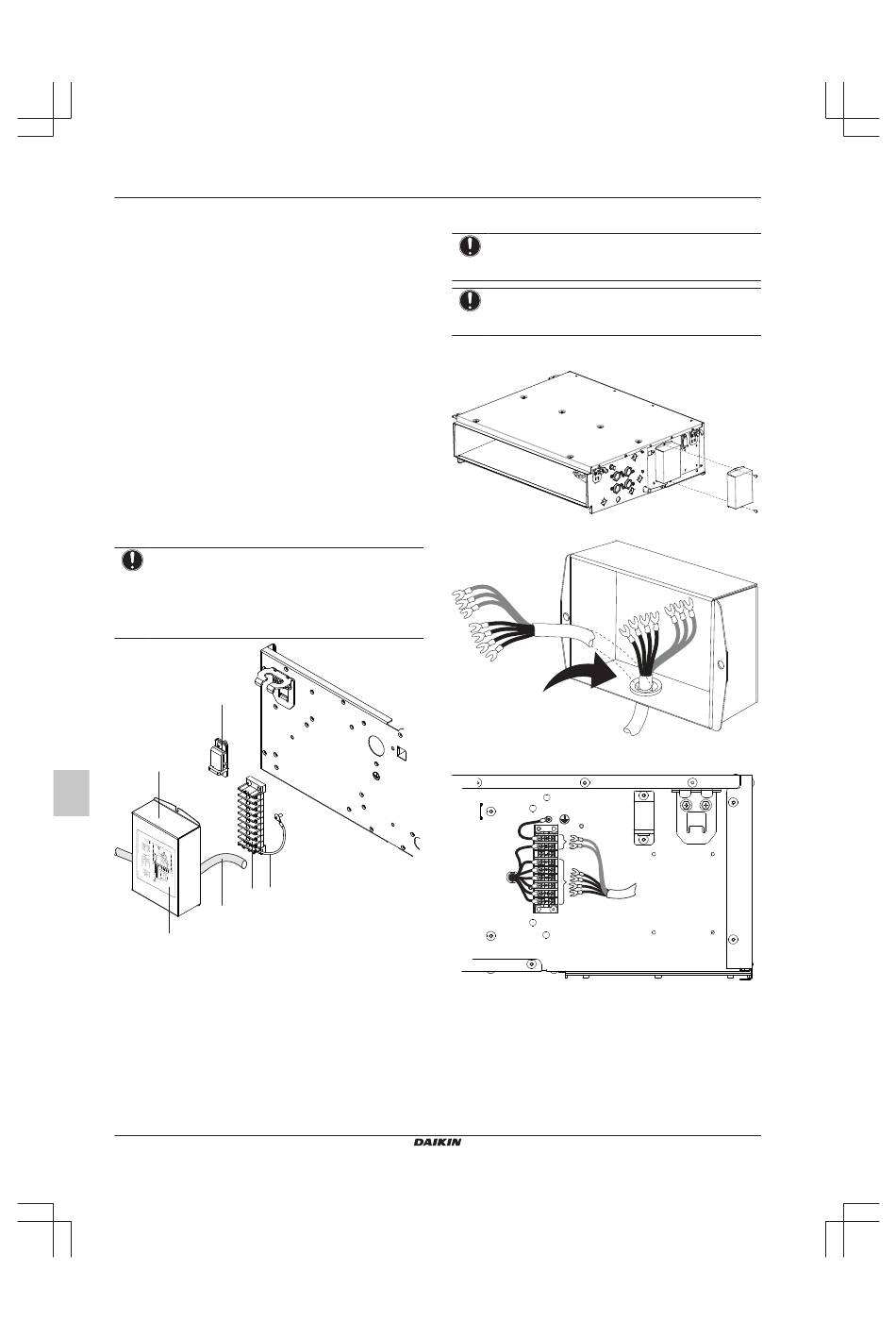 DAIKIN