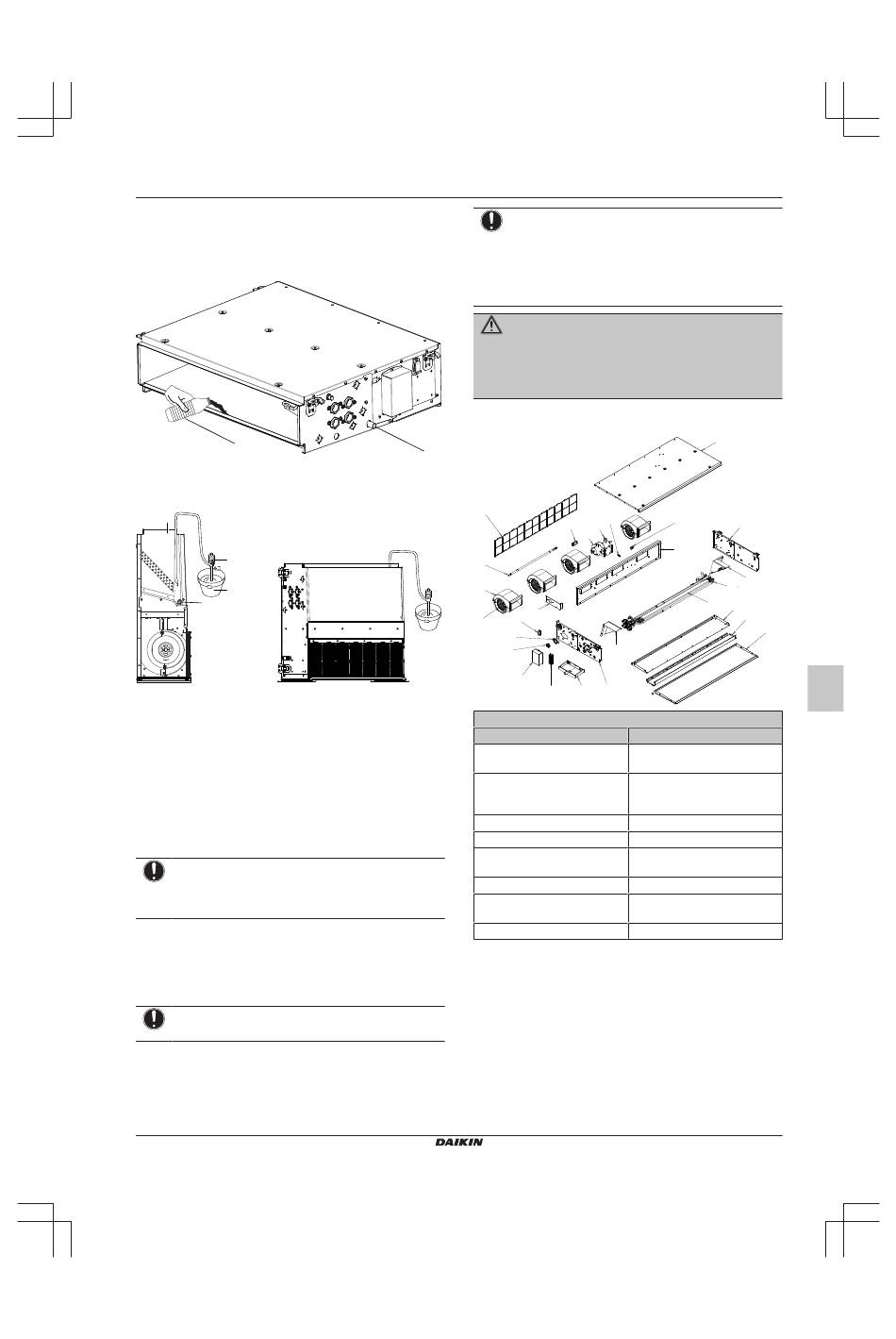 DAIKIN