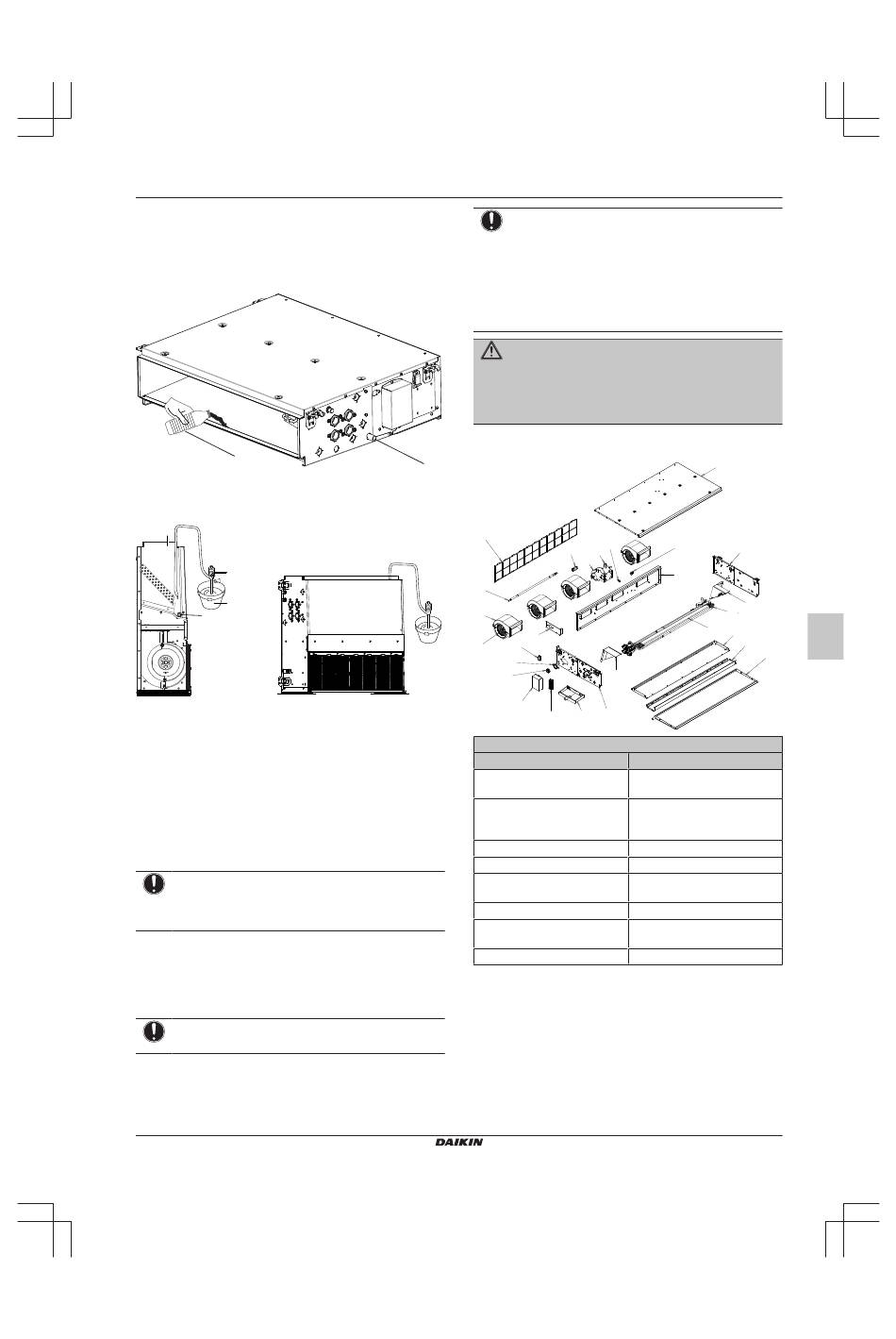 DAIKIN