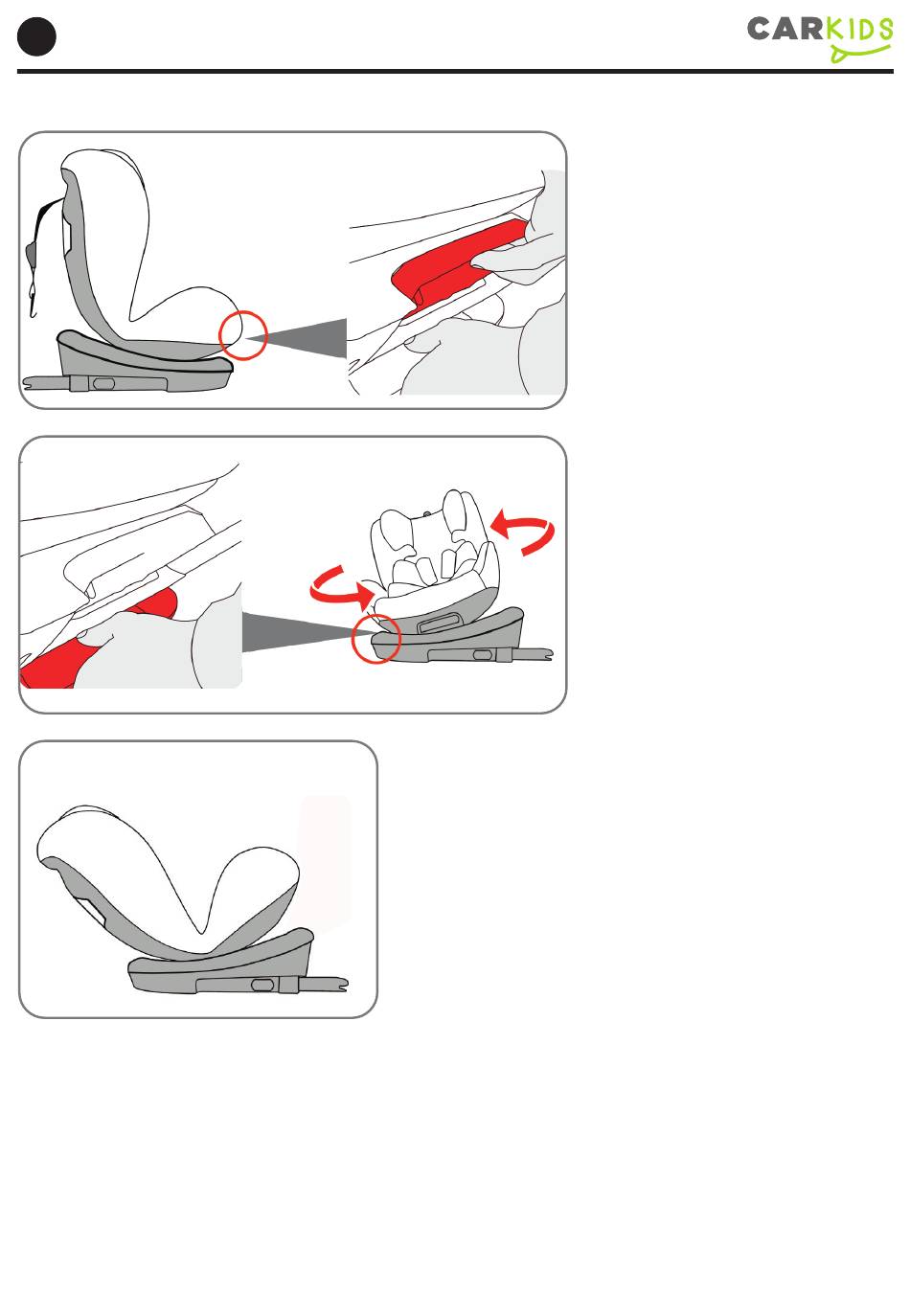 CARKIDS