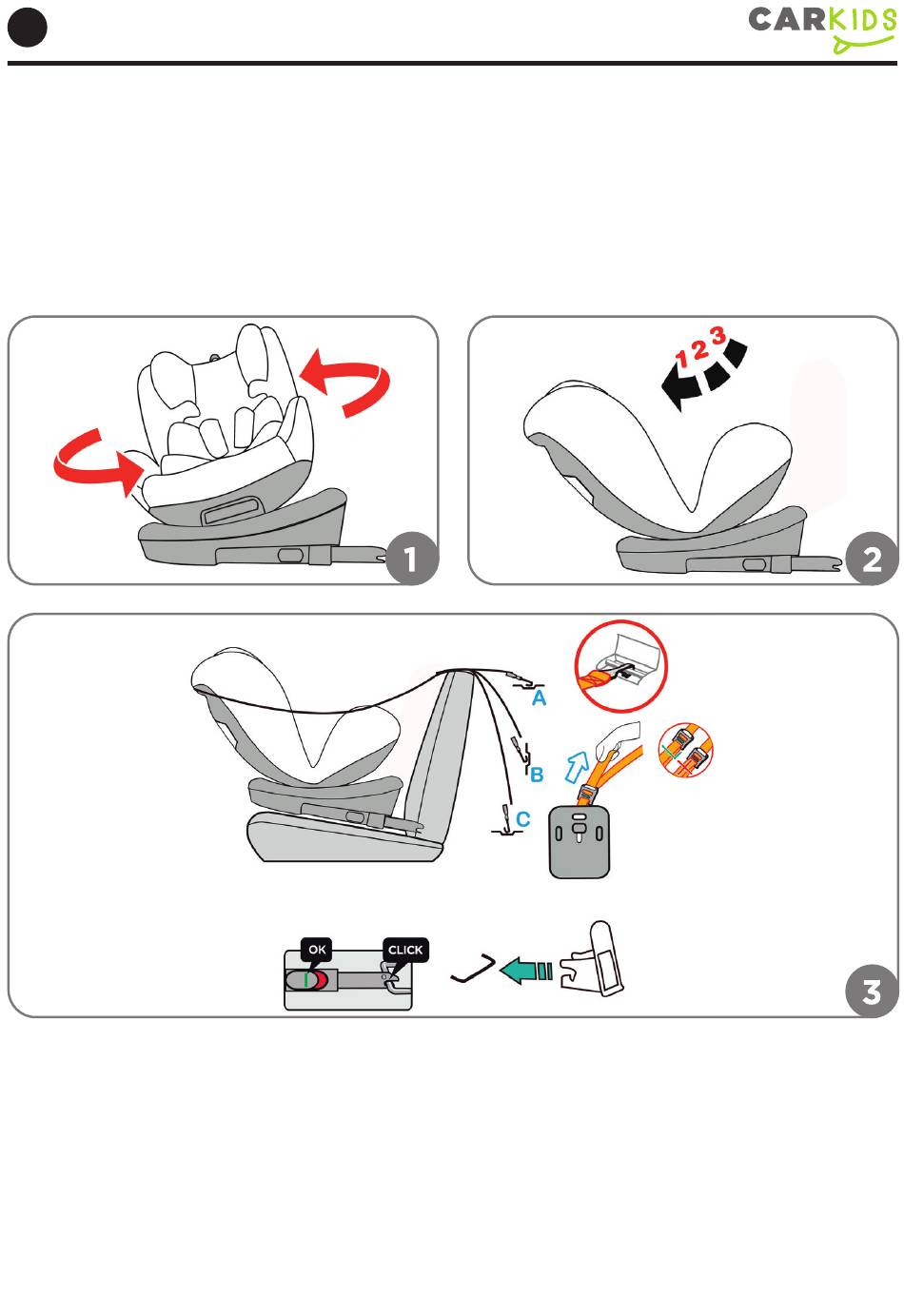 CARKIDS

1 2 3

1

2

A

B

C

OK

CLICK

3