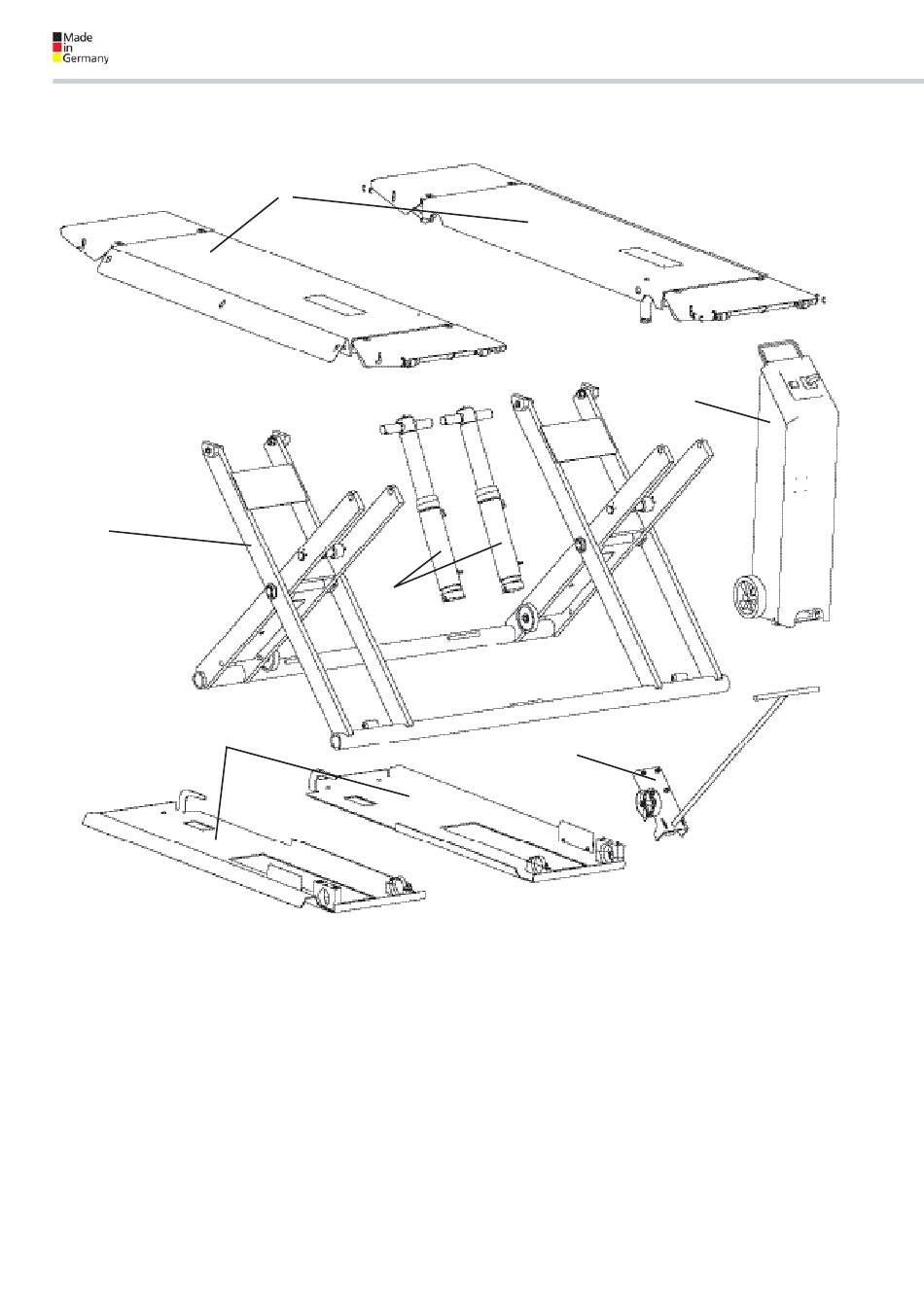 Made
in
Germany