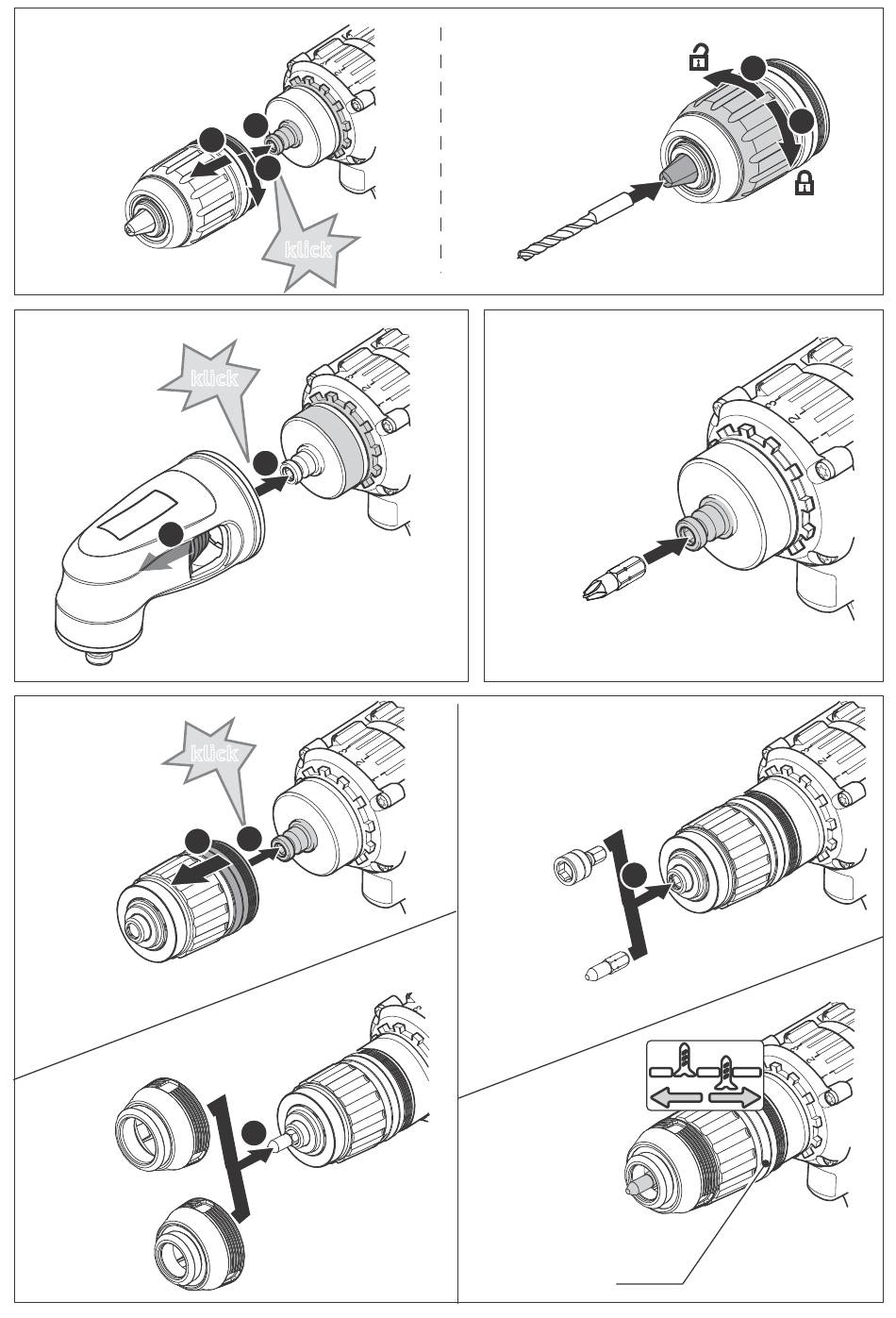 klick

klick

klick