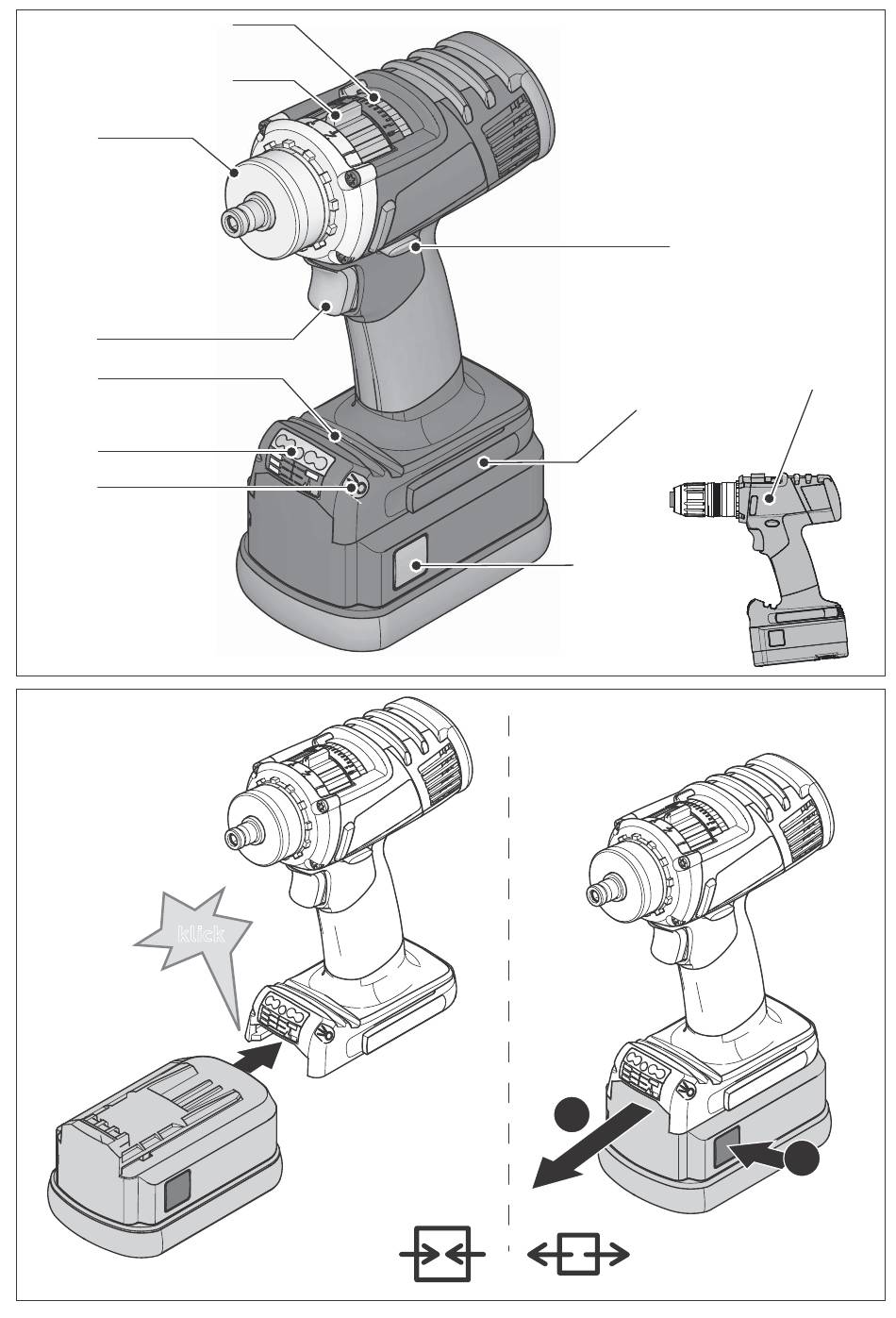 klick