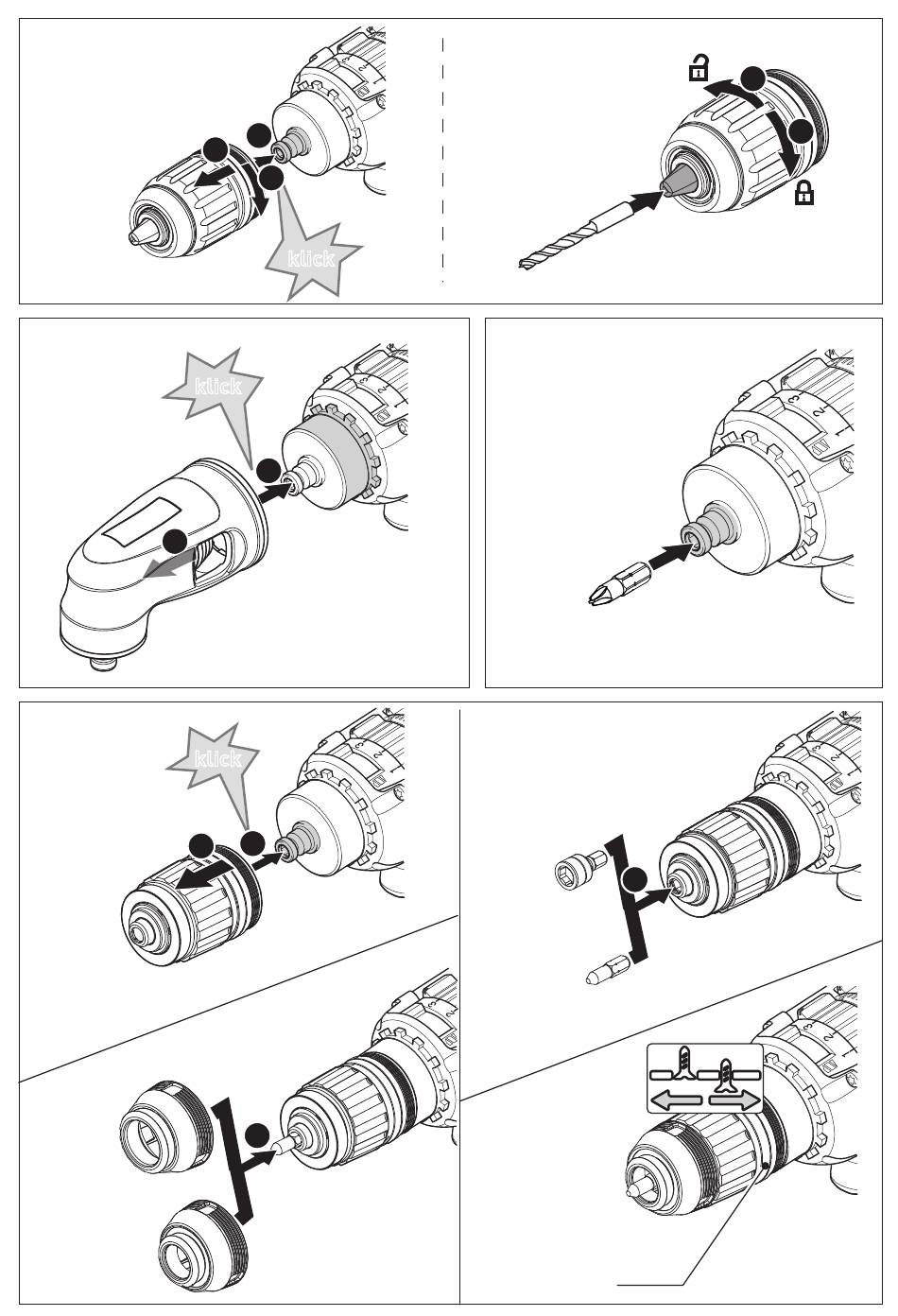 klick

klick

klick