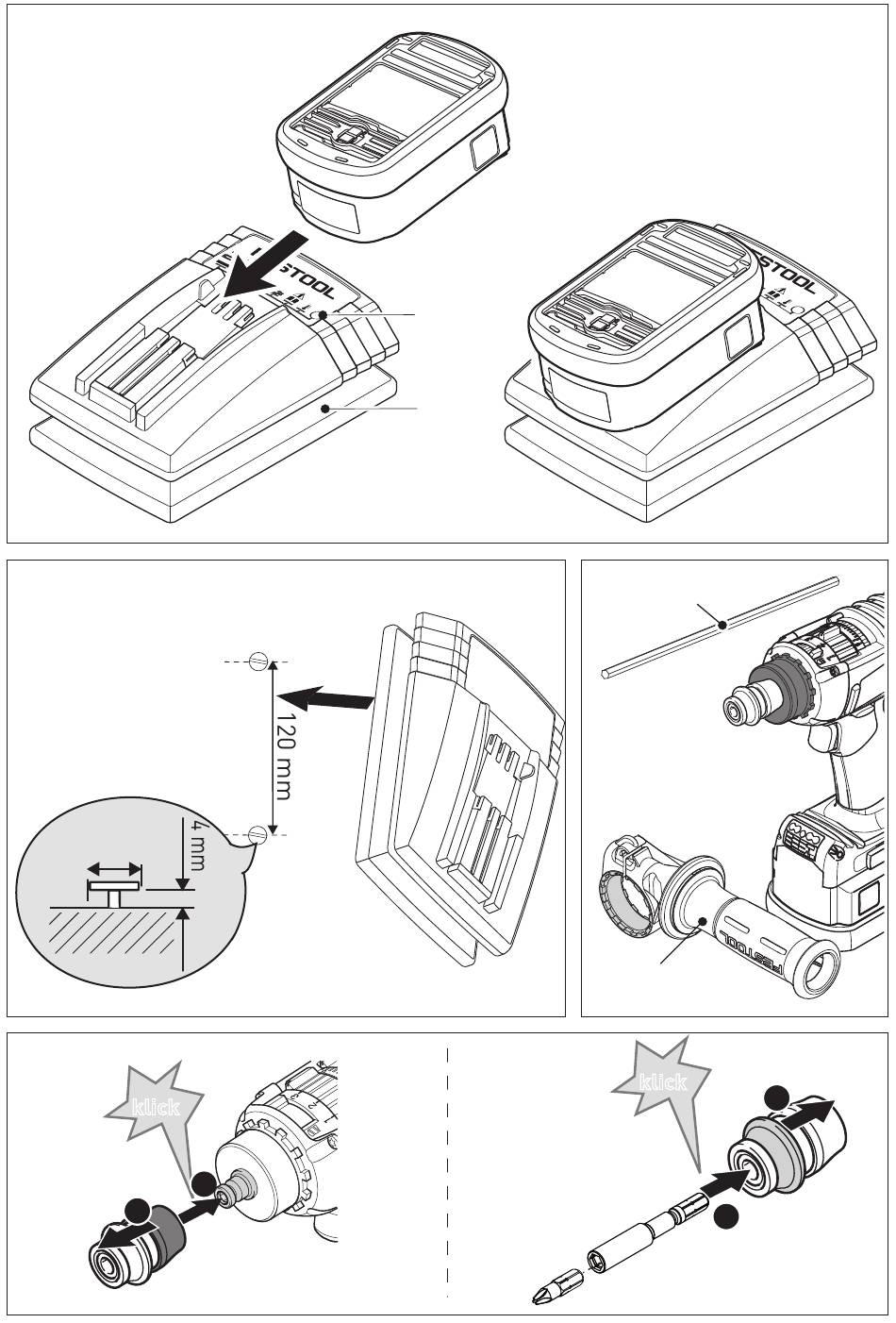 STOOL

STOOL

120 mm

4 mm

FESTOOL

klick

klick