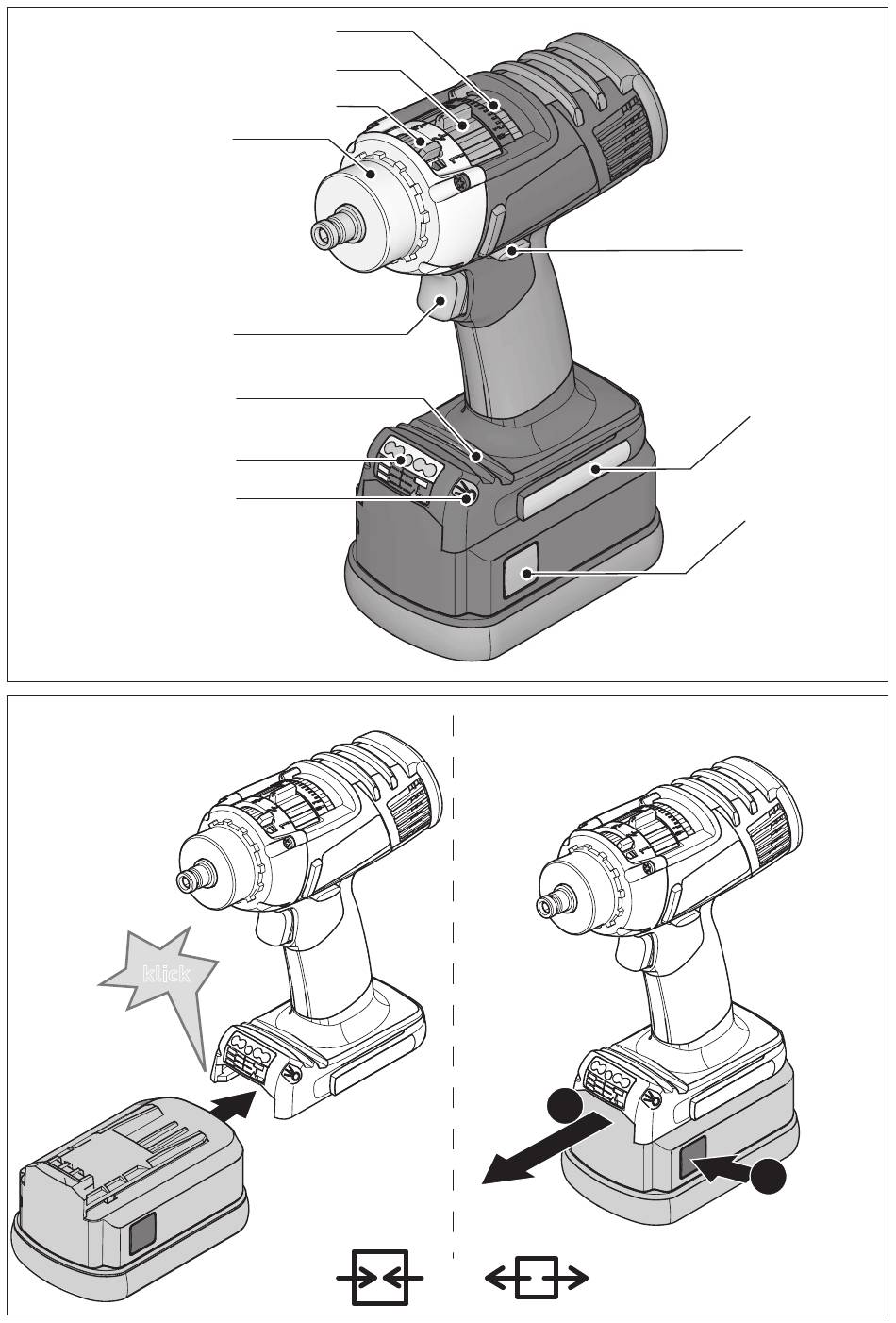 klick