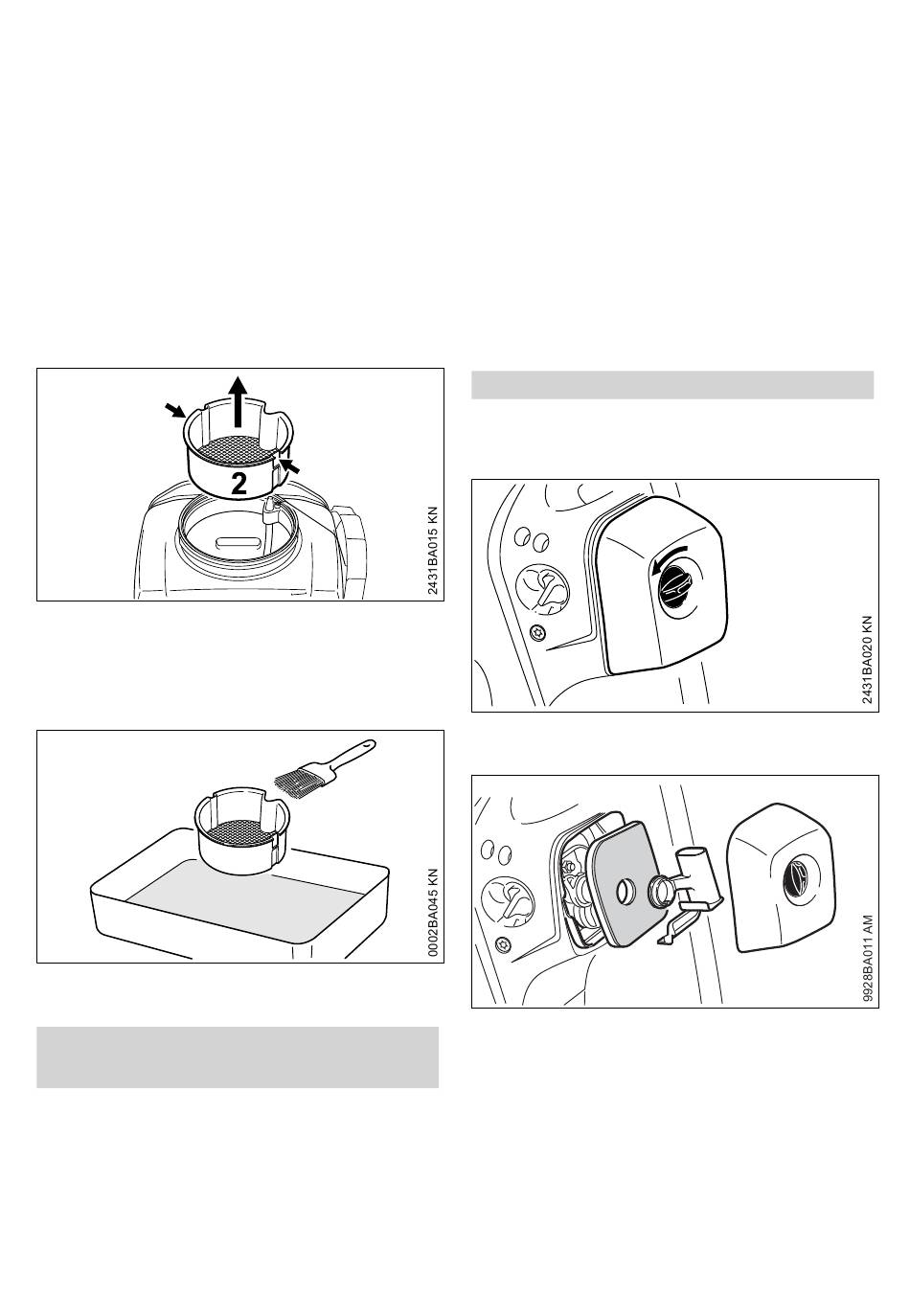 2

2431BA015 KN

0002BA045 KN

2431BA020 KN

9928BA011 AM