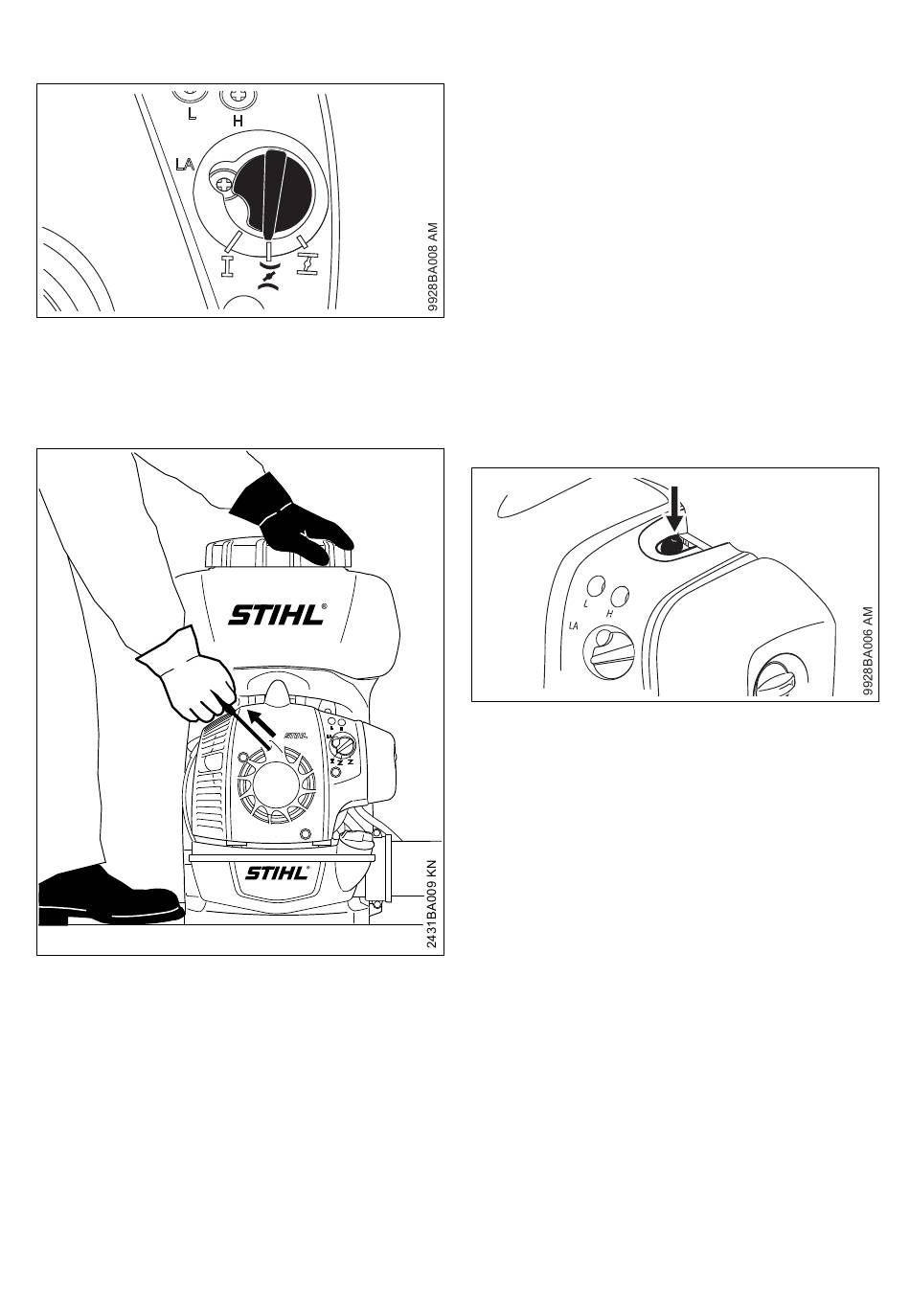 L
H
LA
9928BA008 AM

STIHL®
STIHL
STIHL®
2431BA009 KN

L
H
LA
9928BA006 AM