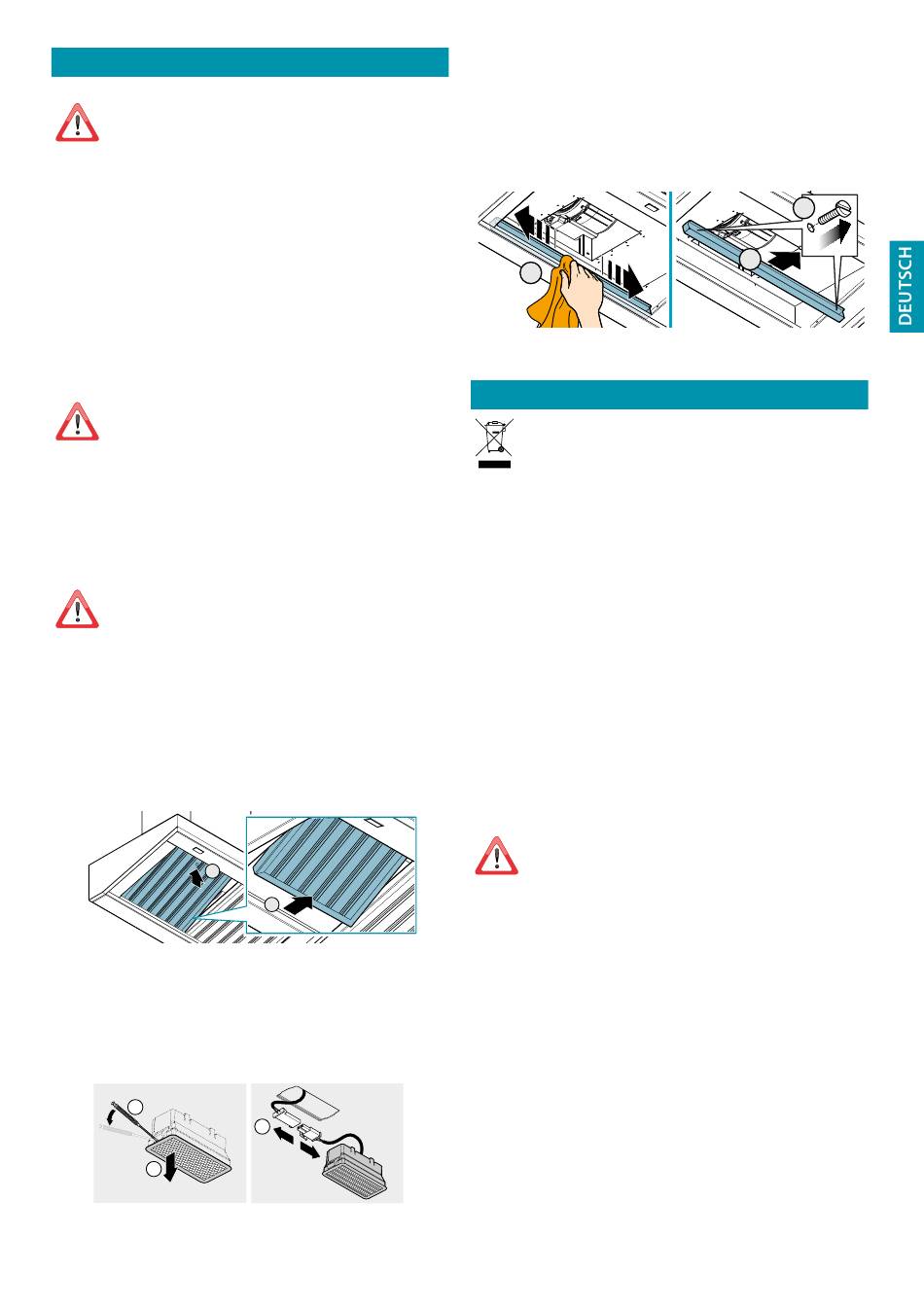 DEUTSCH