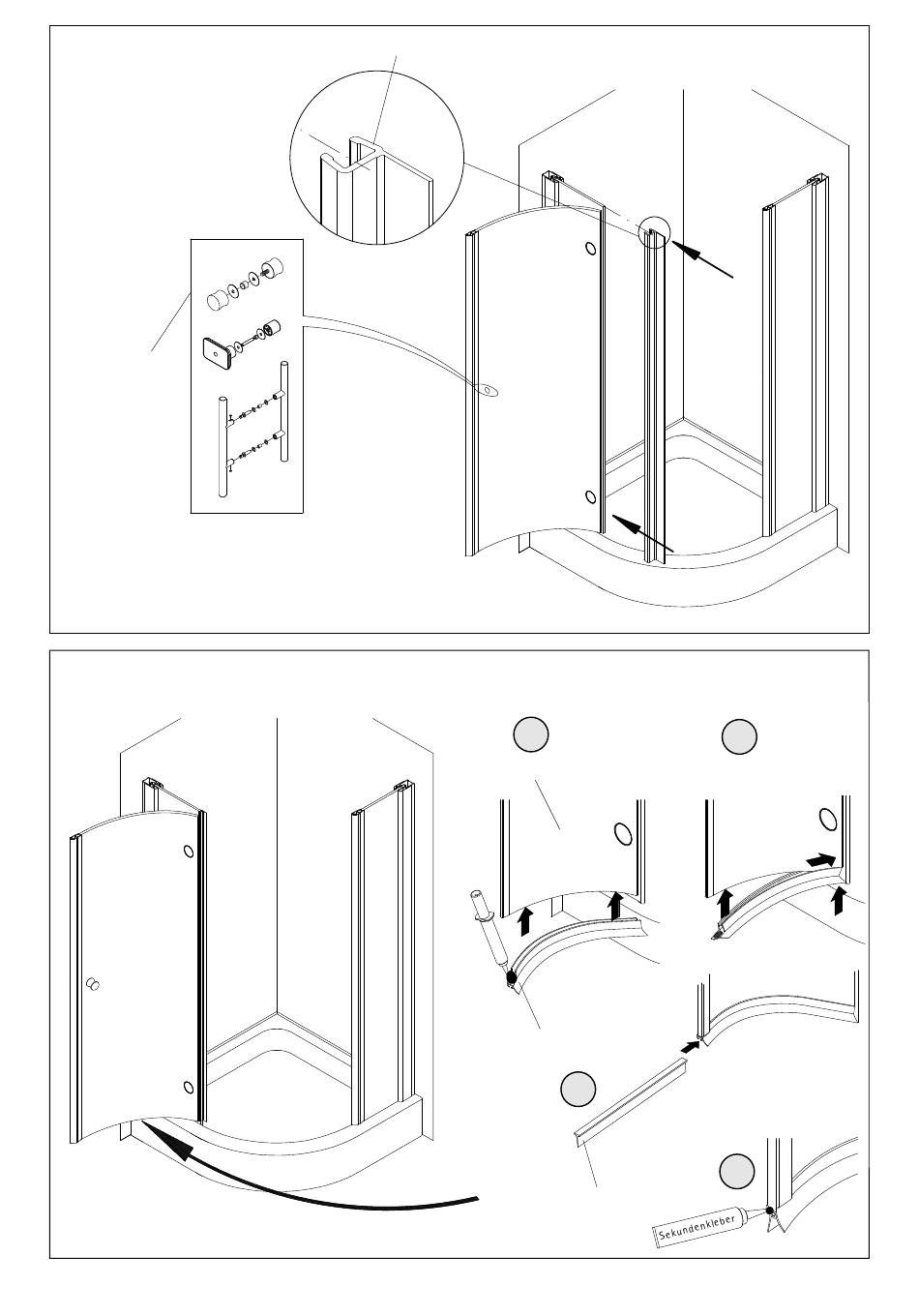 Sekundenkleber