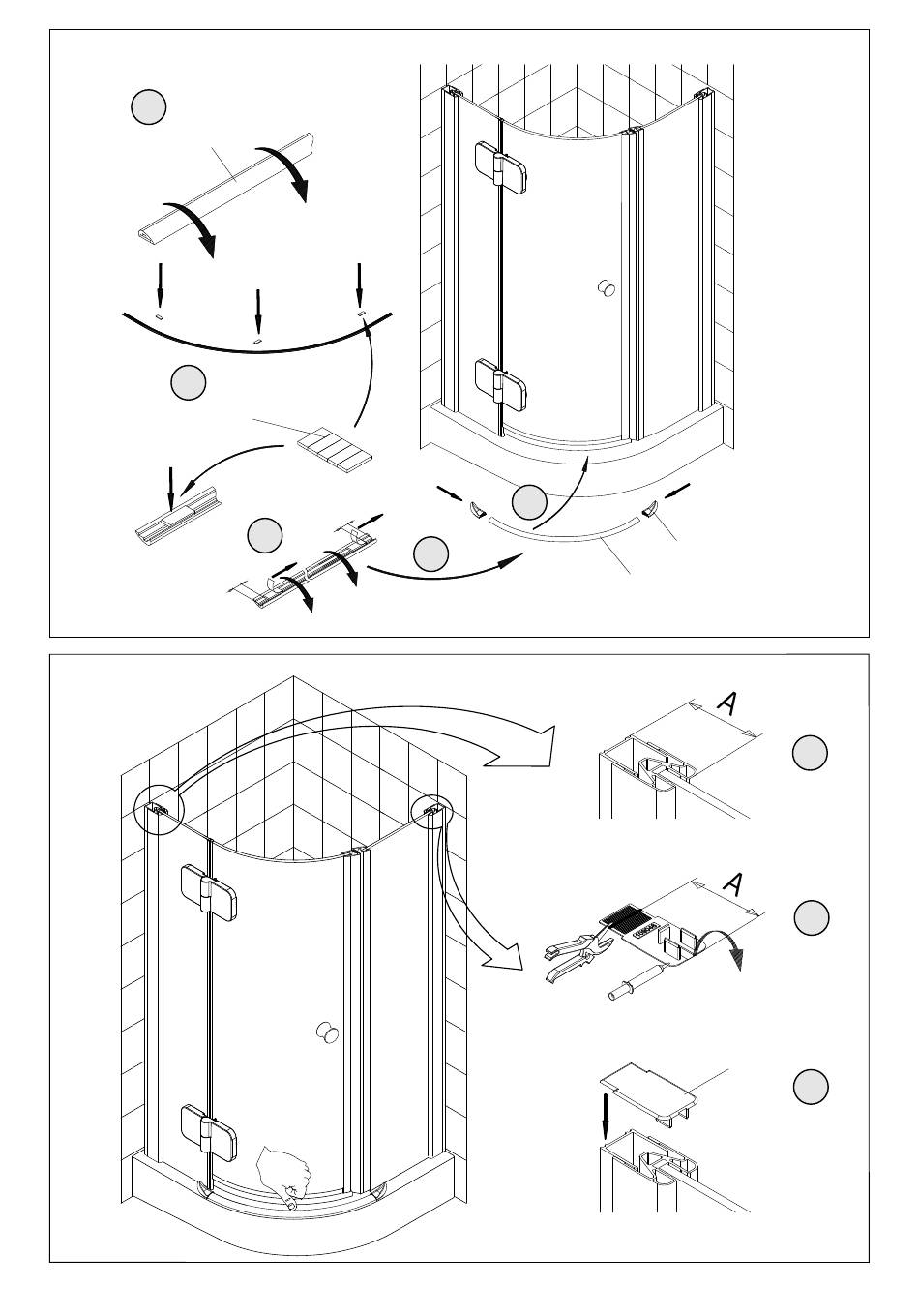 A

A