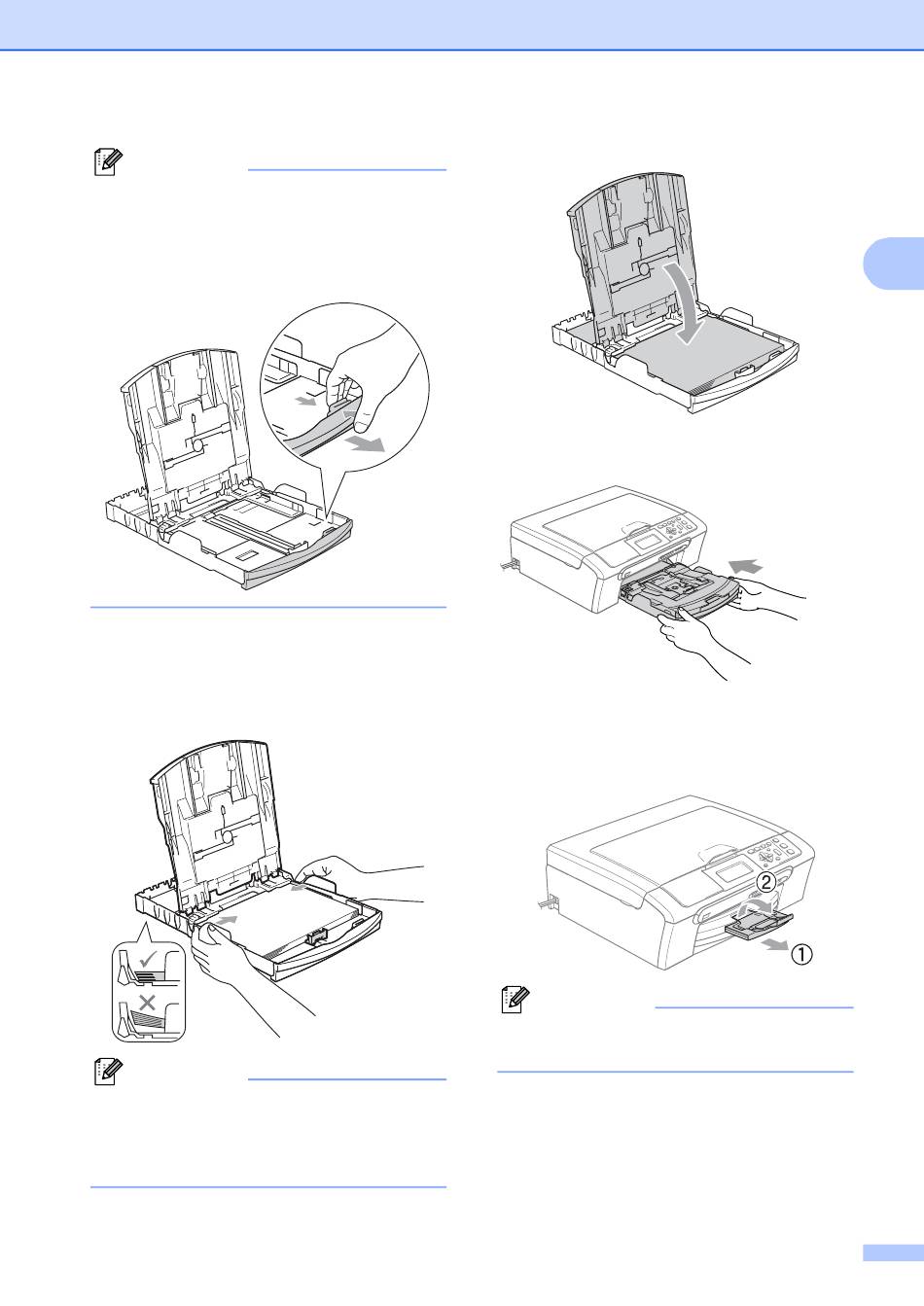 ②

①