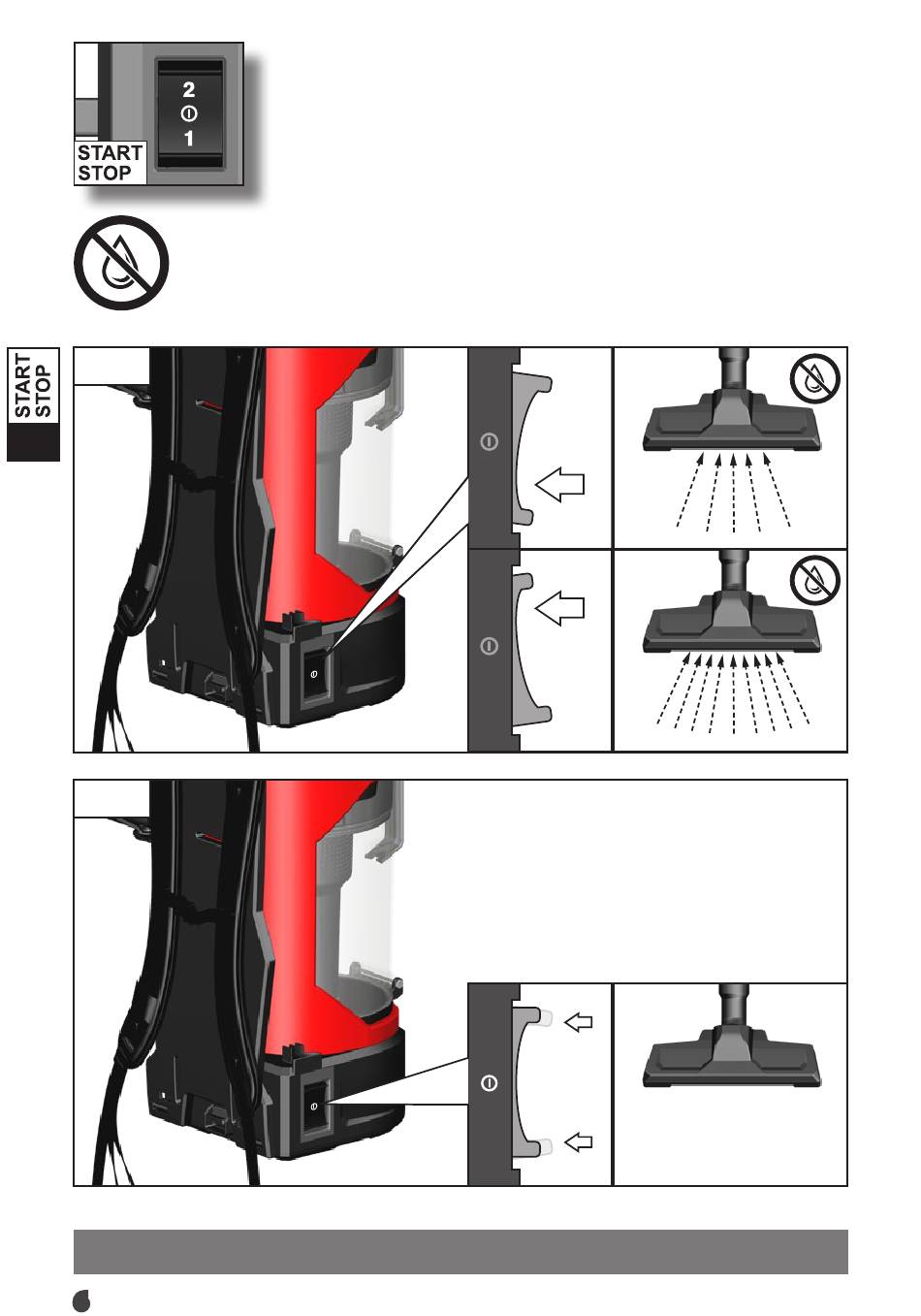 2
1
START
STOP

START
STOP

6