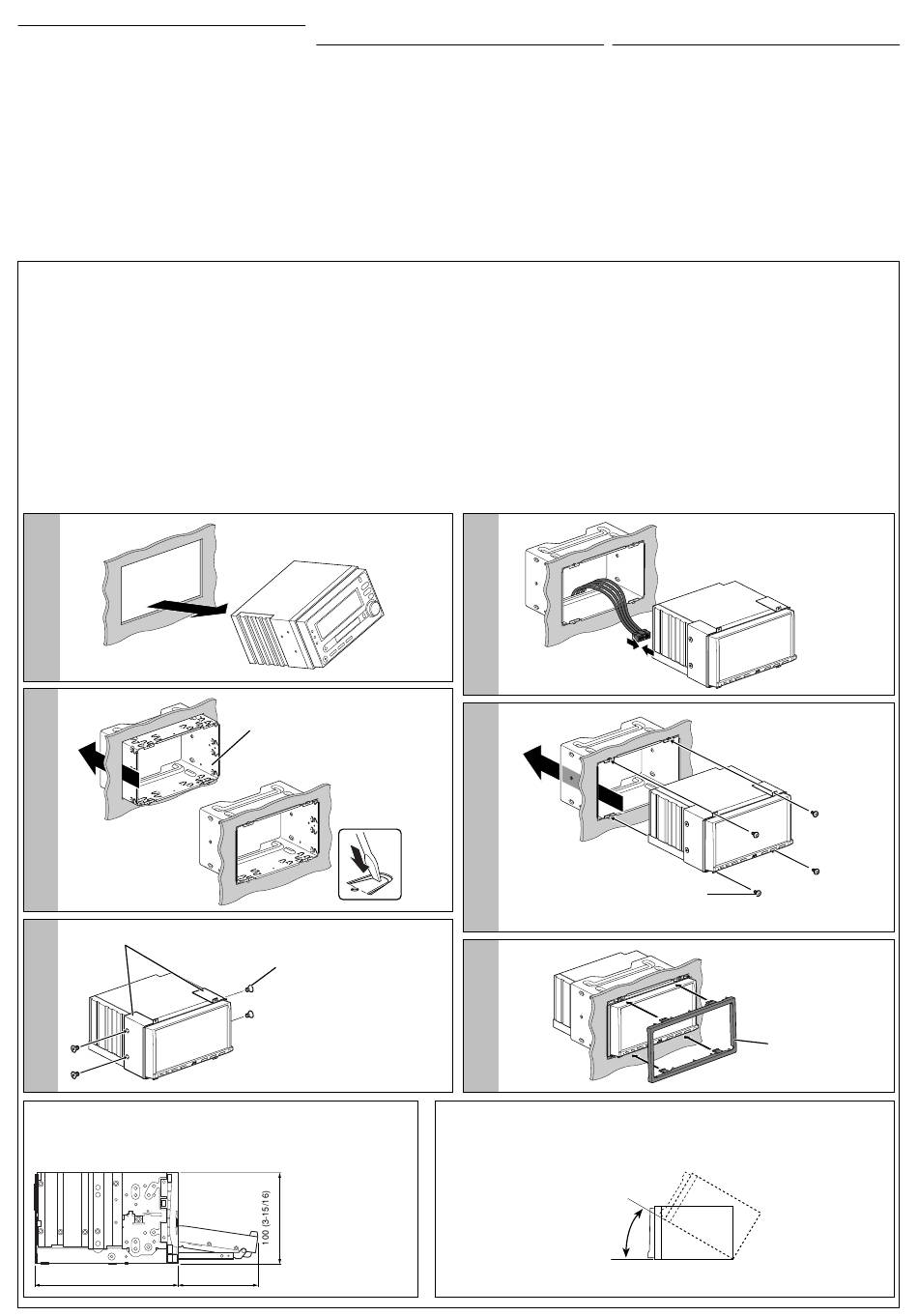 100 (3-15/16)