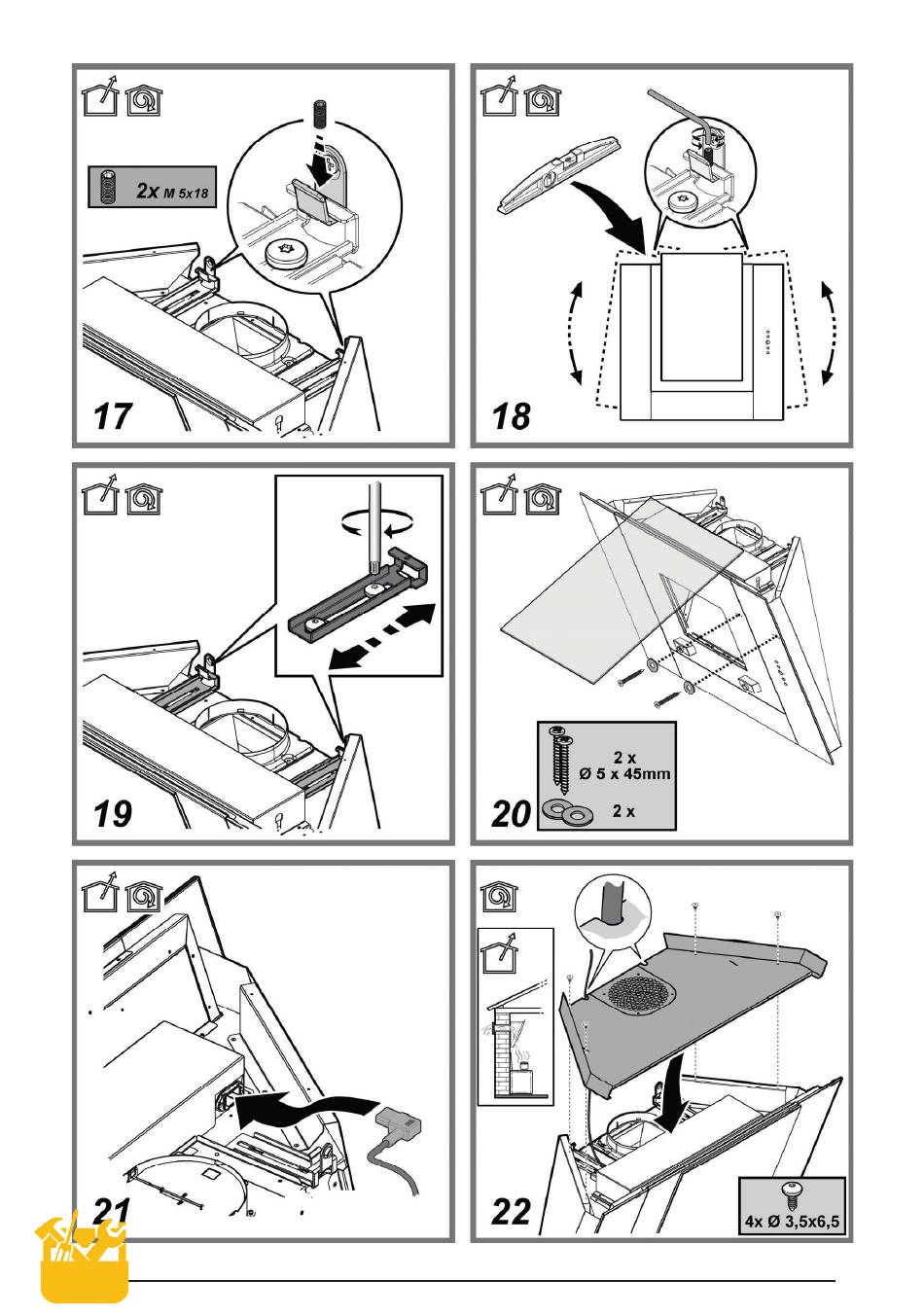 2x M 5x18

17

18

19

2 x
Ø 5 x 45mm

2 x

20

21

22

4x Ø 3,5x6,5