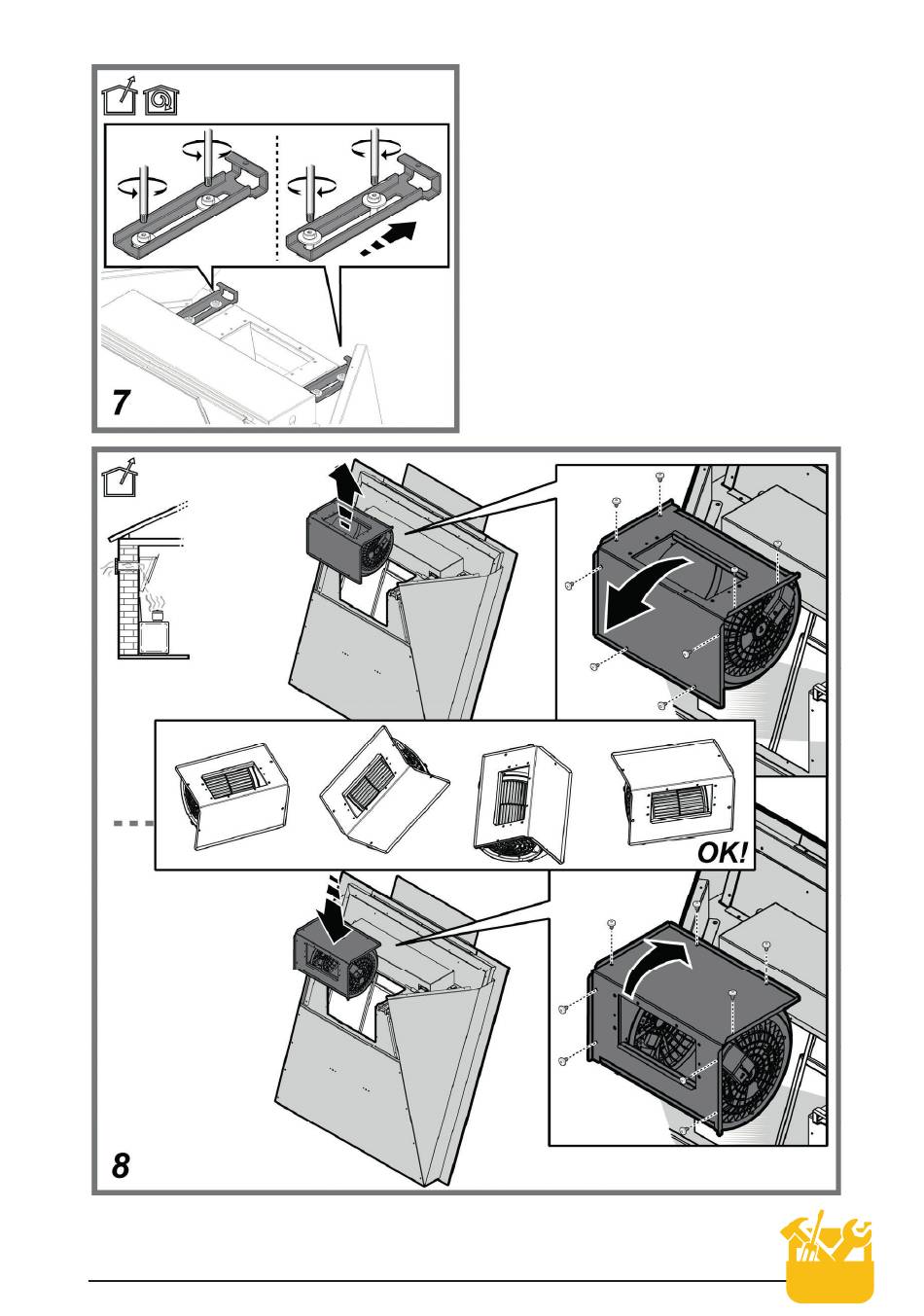 7

OK!

8