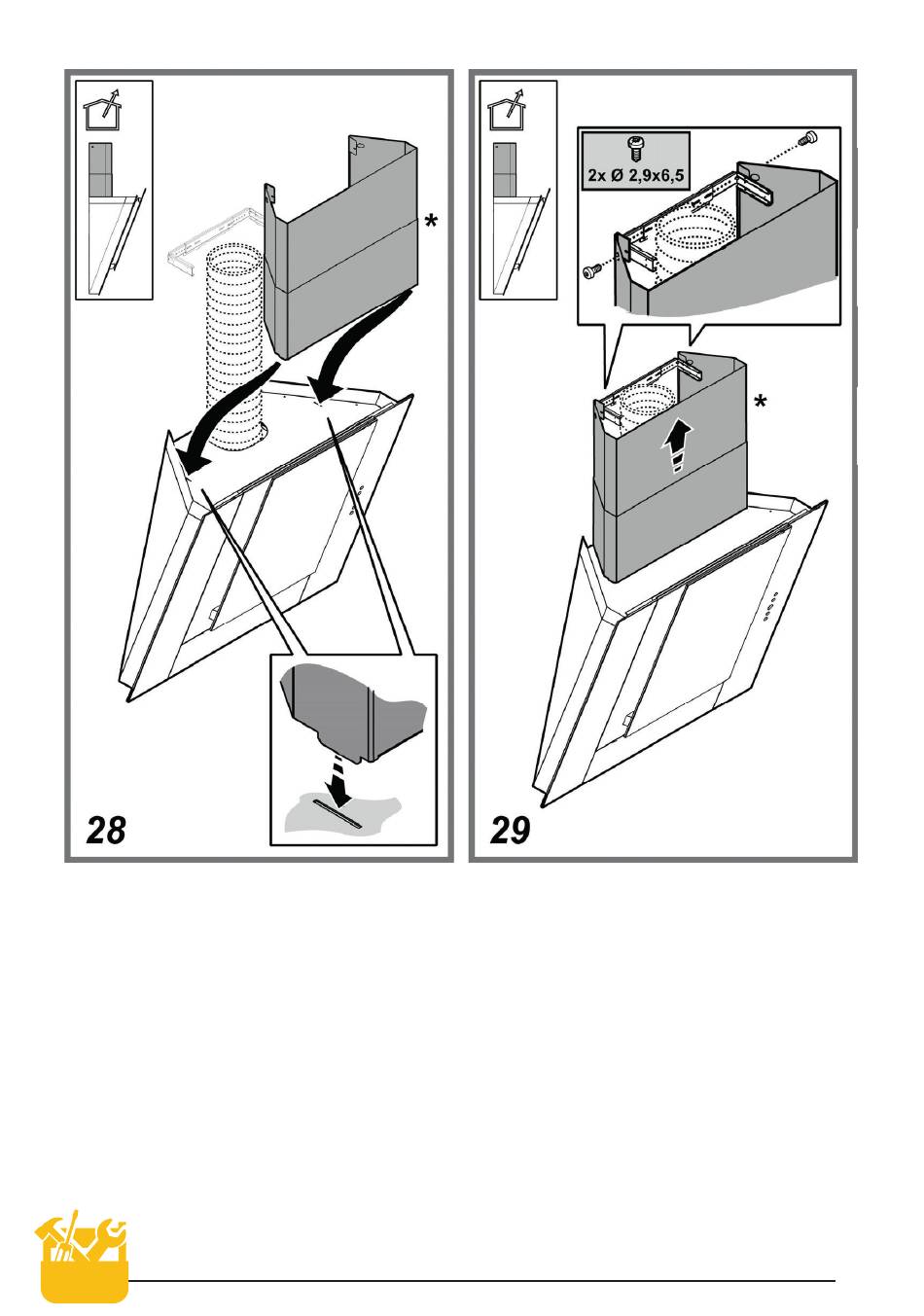 *

28

2x Ø 2,9x6,5

*

29