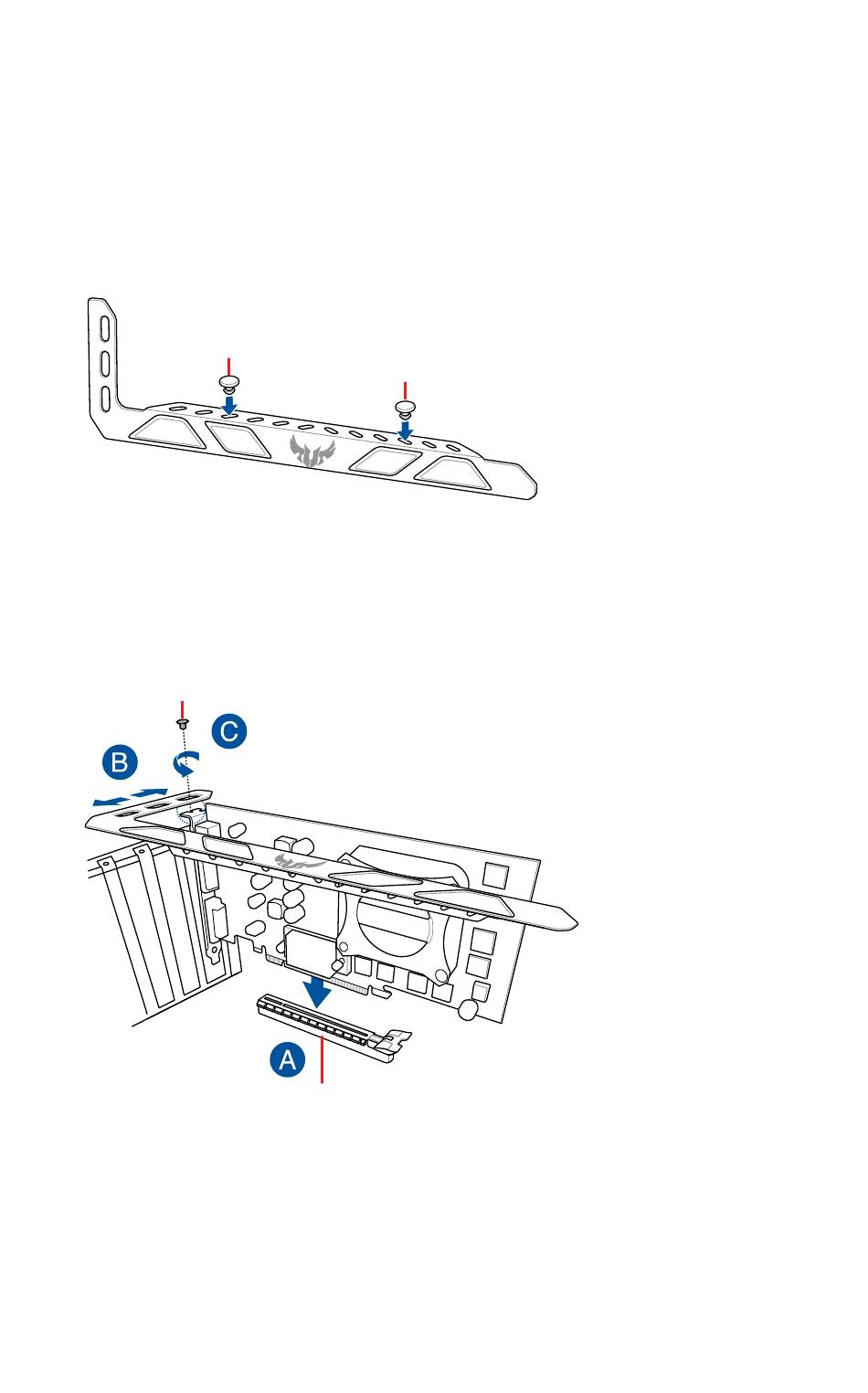 C

B

A