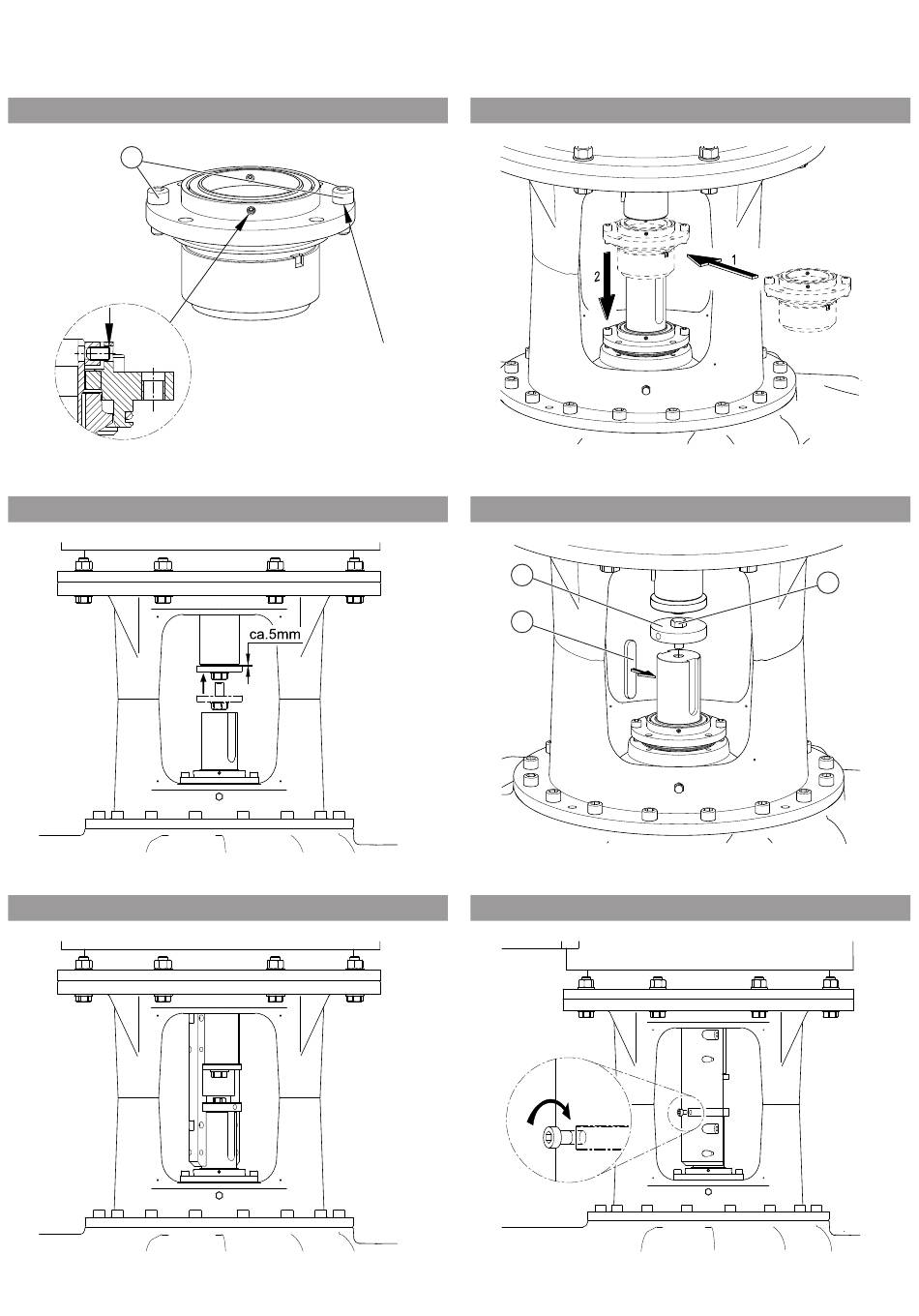 1
2
ca.5mm