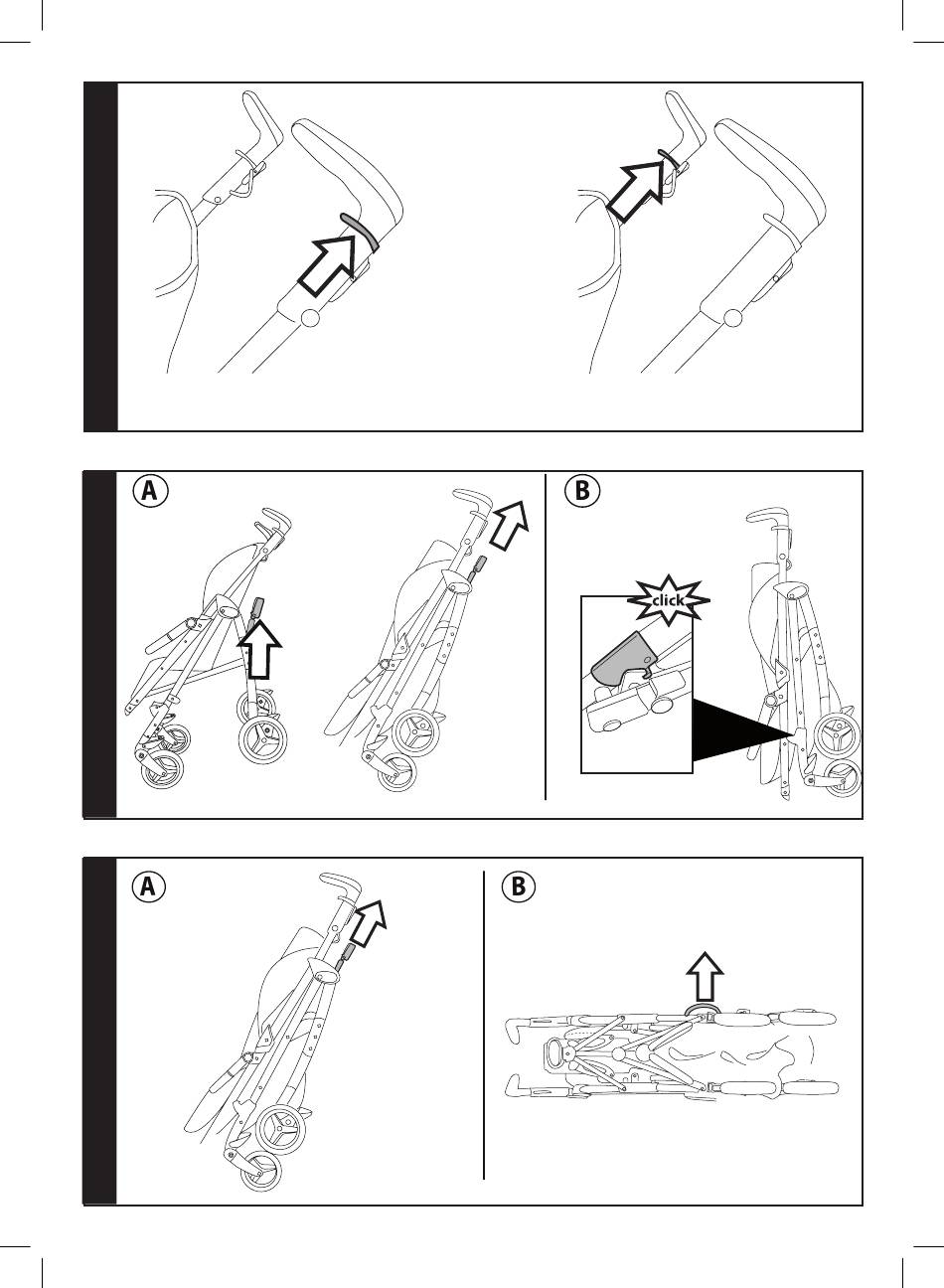 A

B

click

A

B