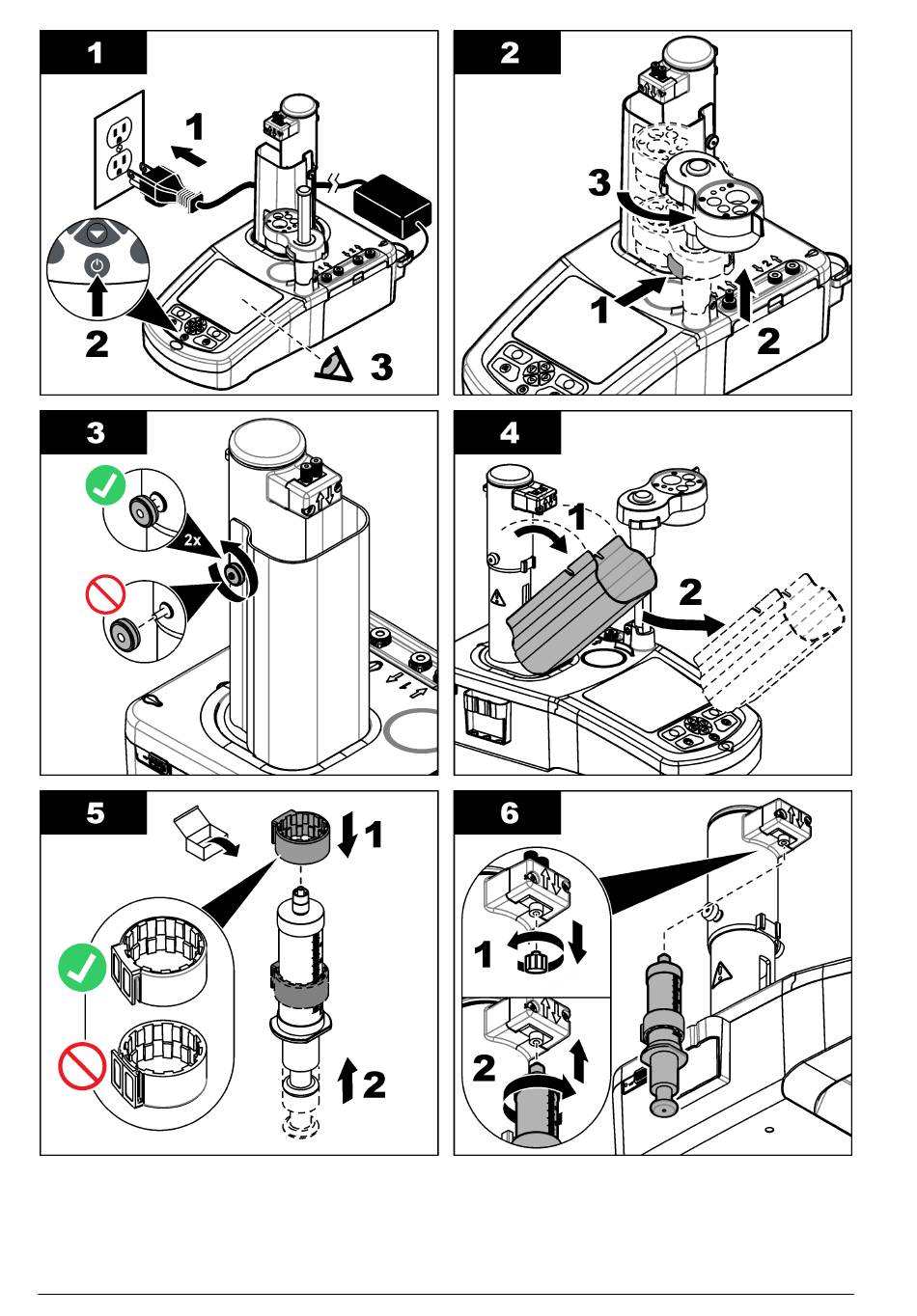 1

1

2

3

2

3

1

2

3

2x

4

1

2

5

1

2

6

1

2