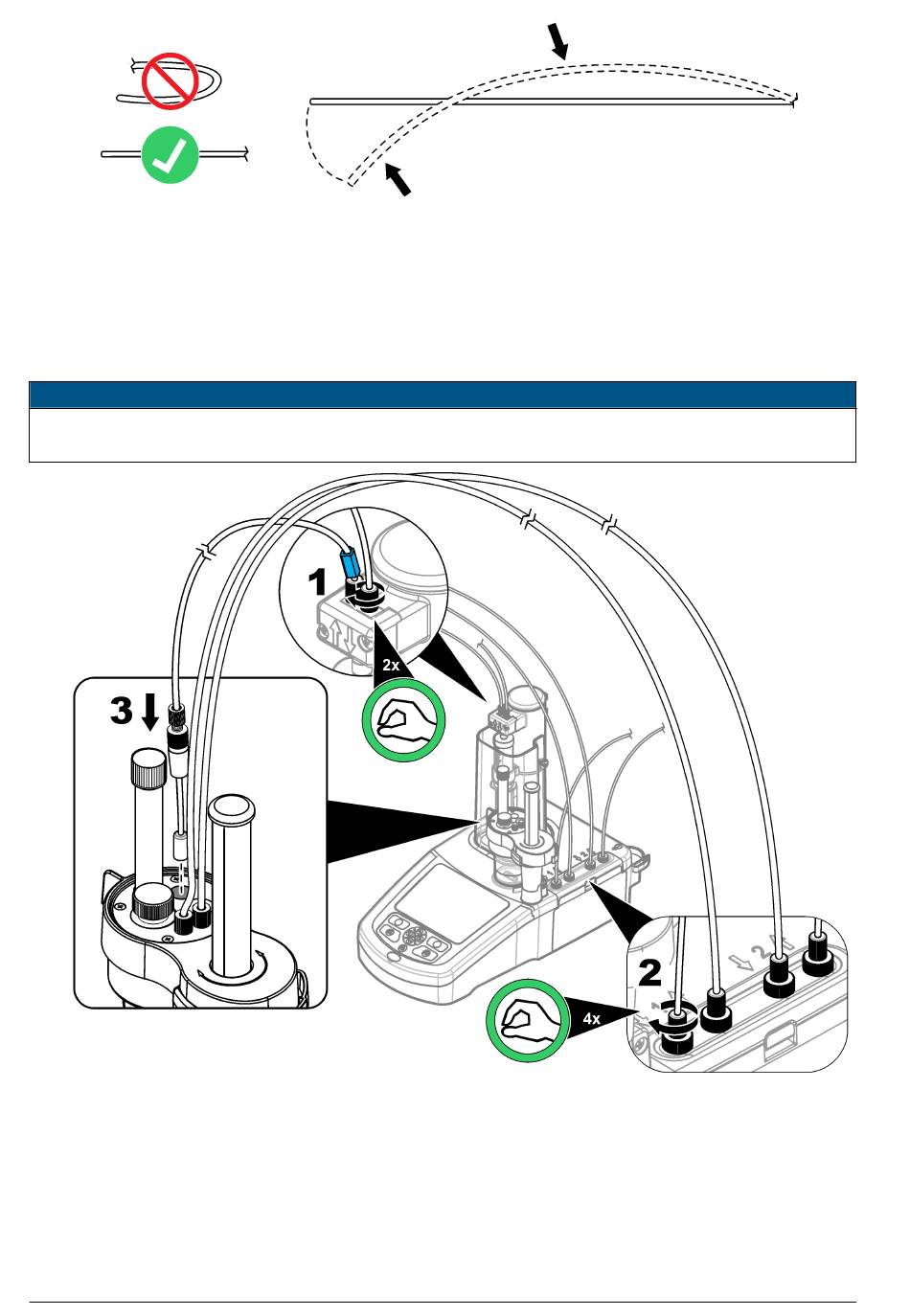 1

2x

3

2

4x