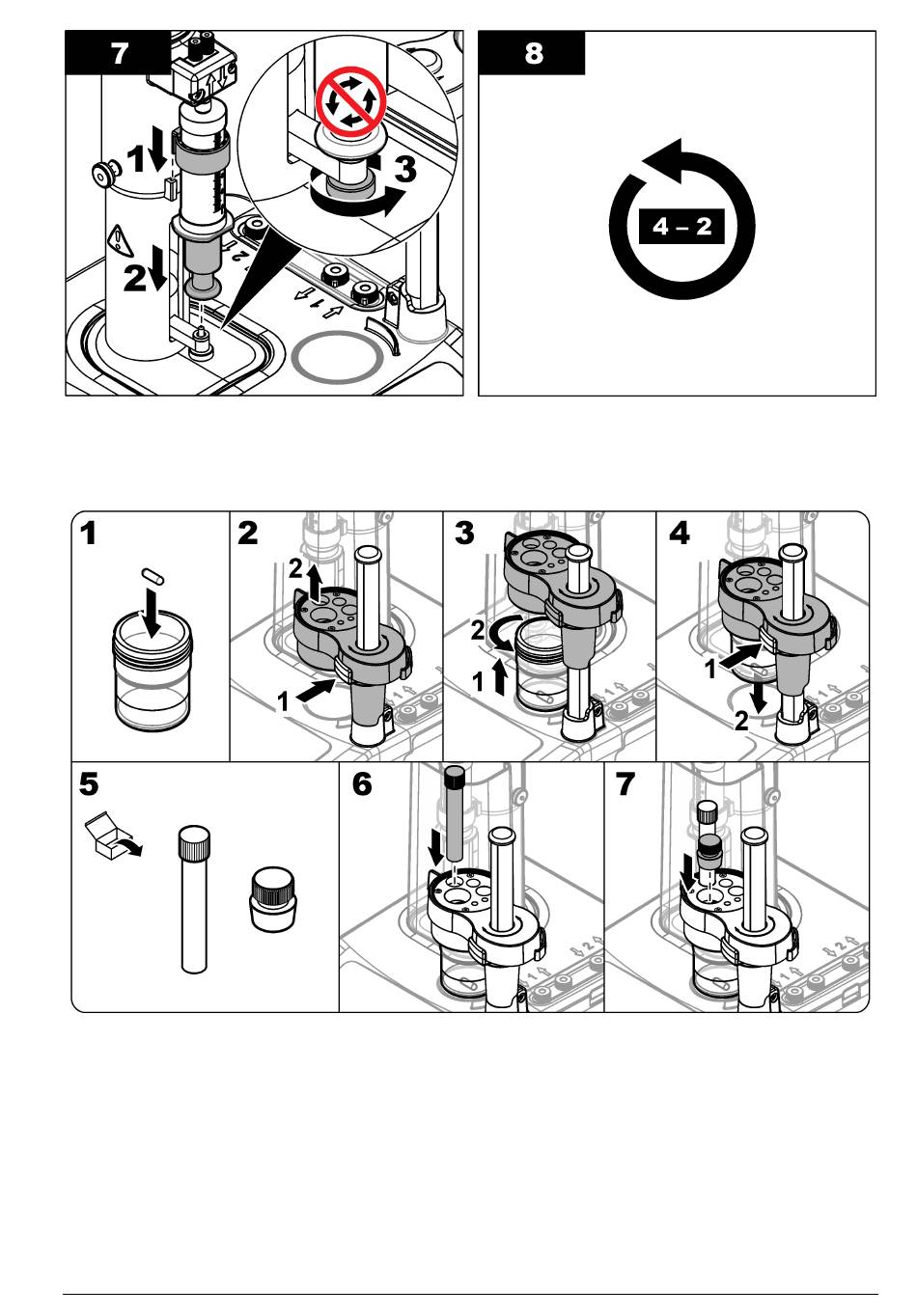 7

1

2

3

8

4 – 2

1

2

2

1

3

2

1

4

1

2

5

6

7