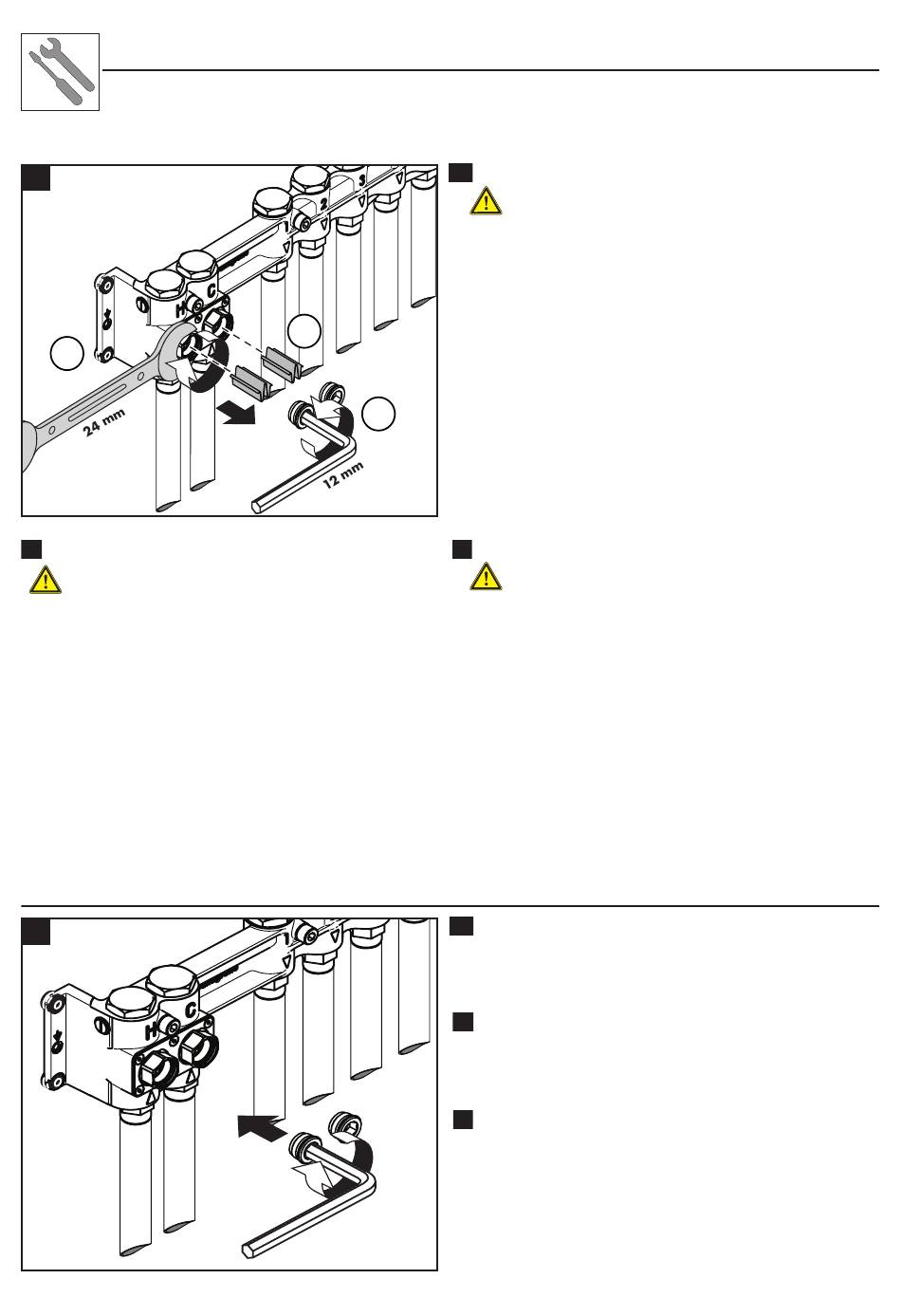 H
C
1
2
3
24 mm
12 mm
H
C
1