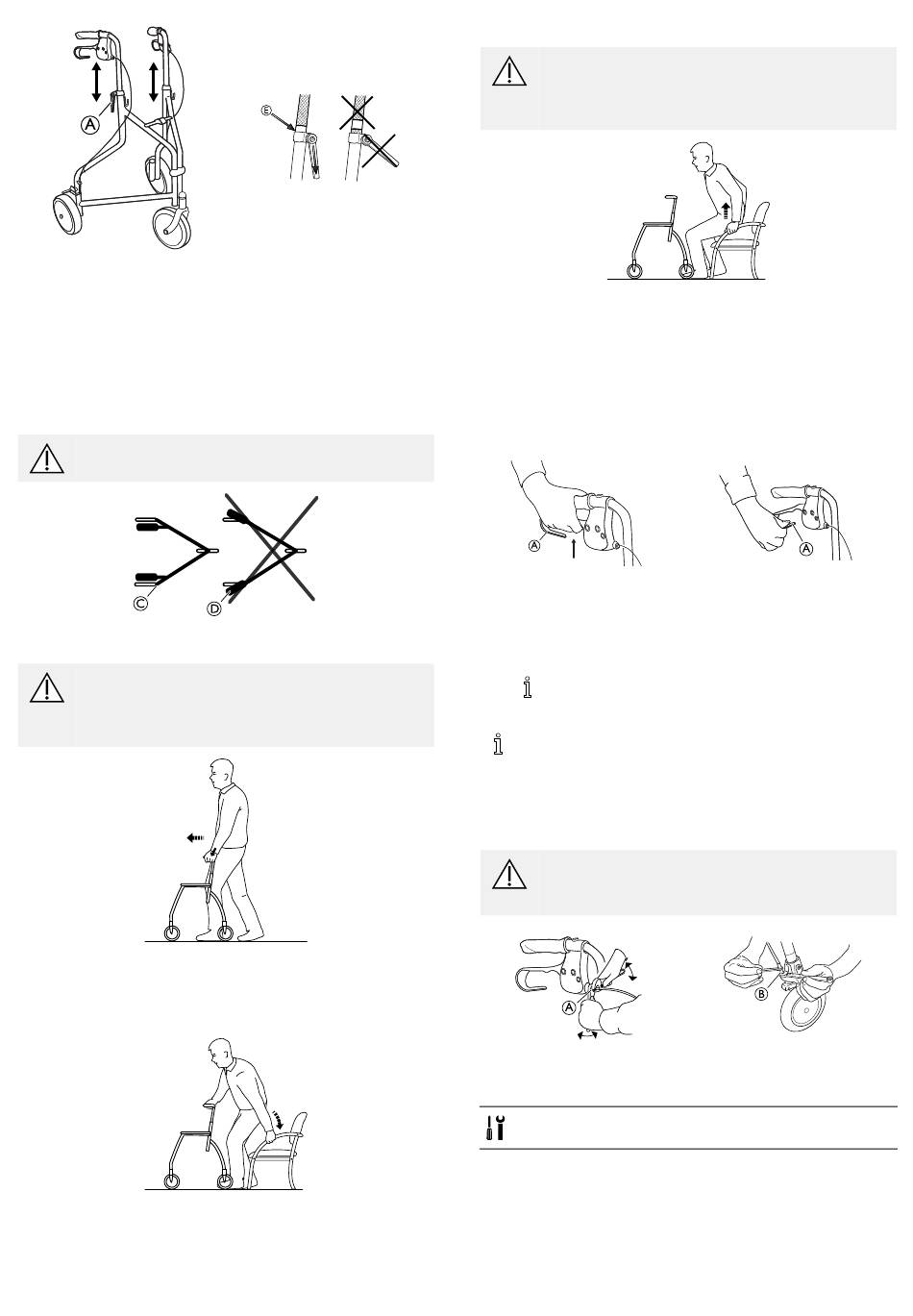 A

E

C

D

A

A

A

B