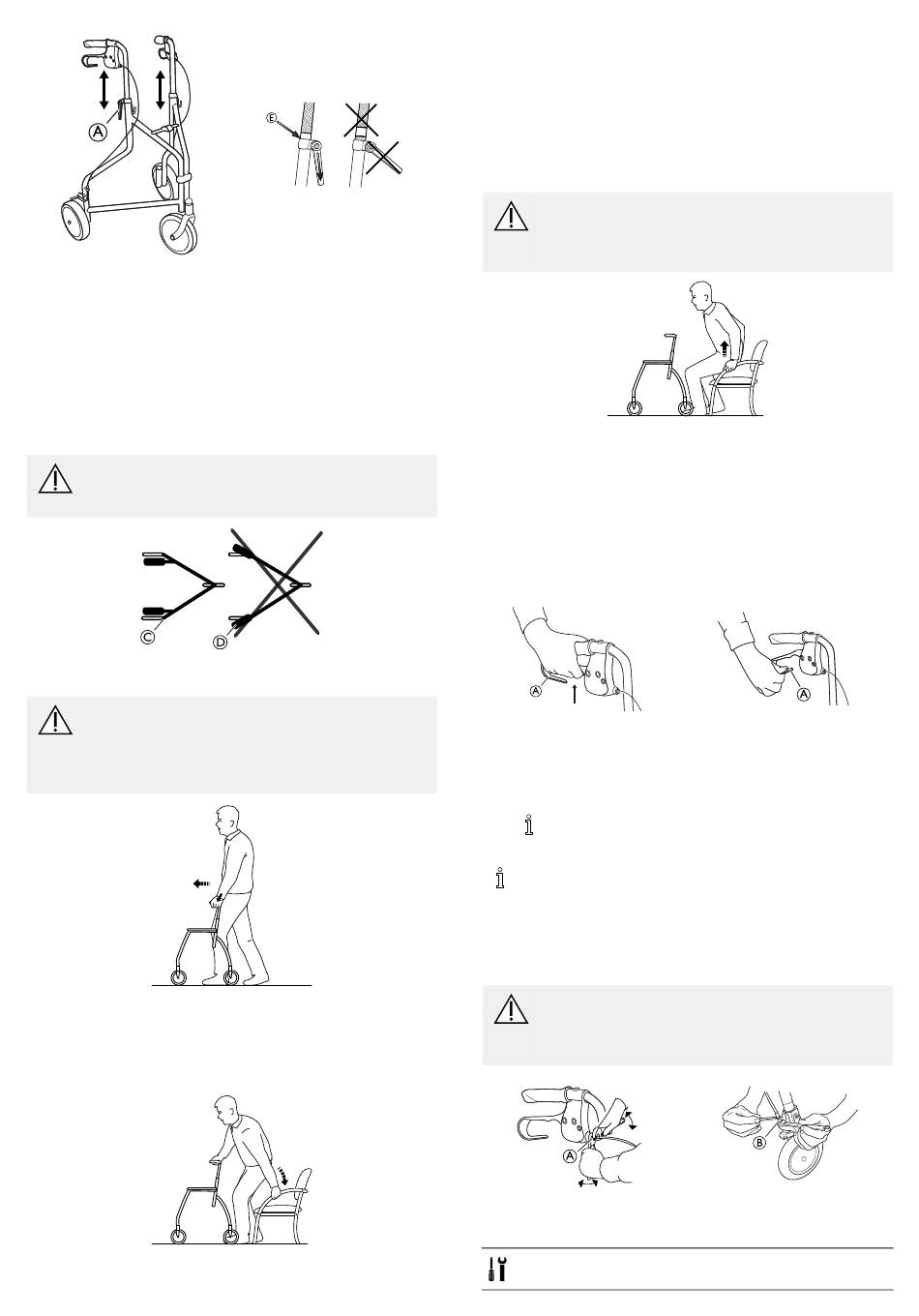 A

E

C

D

A

A

A

B