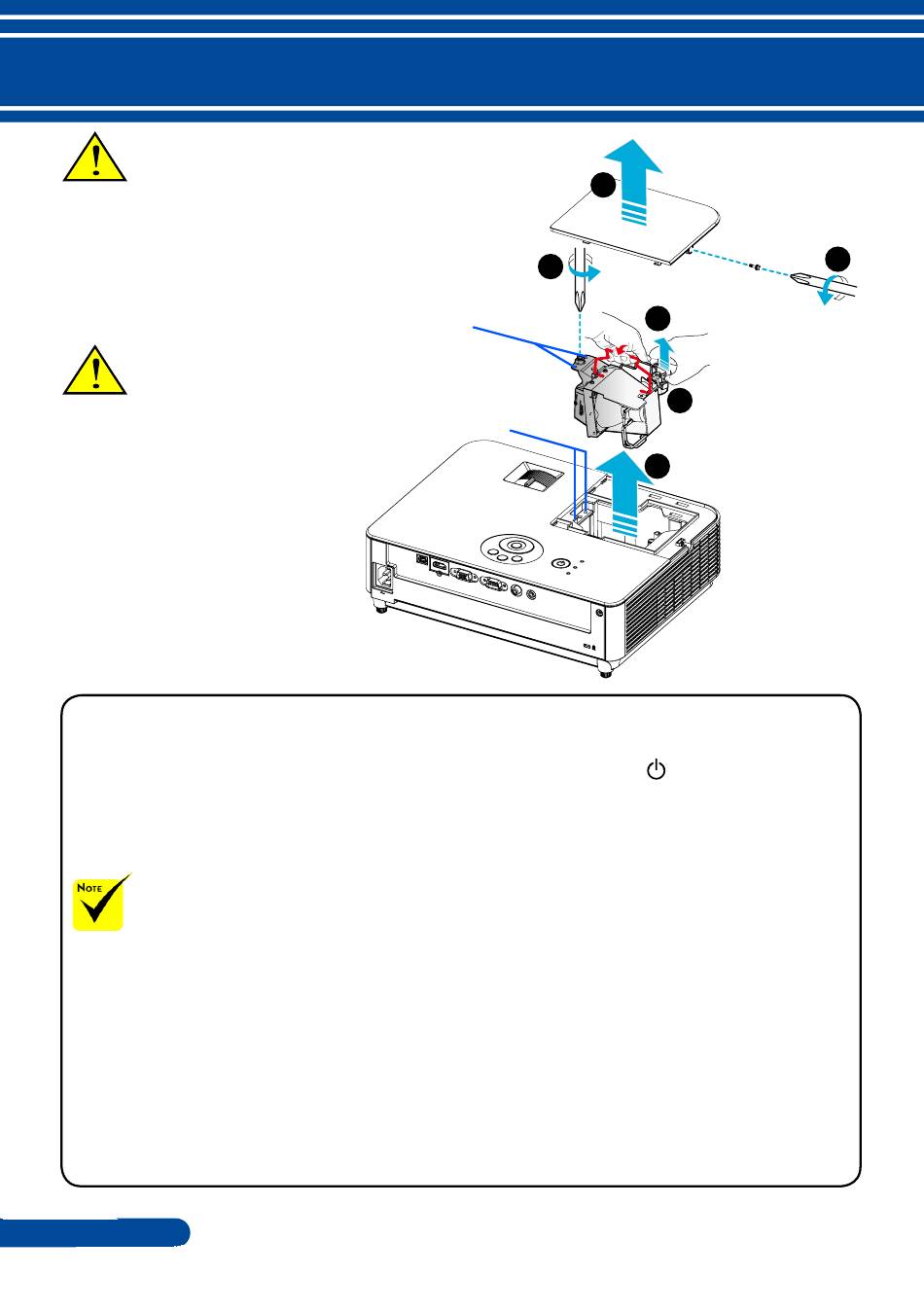 NOTE