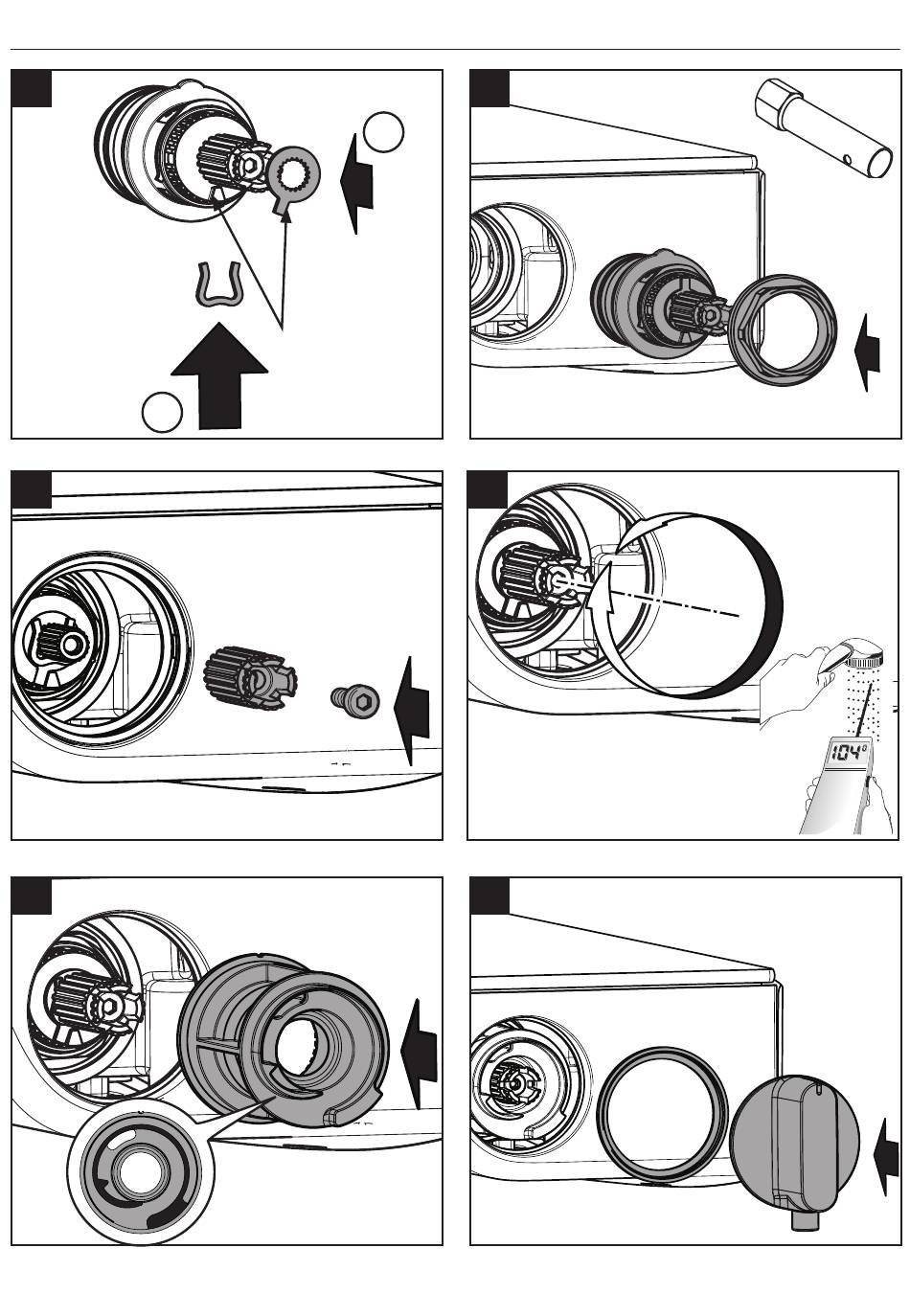 104°