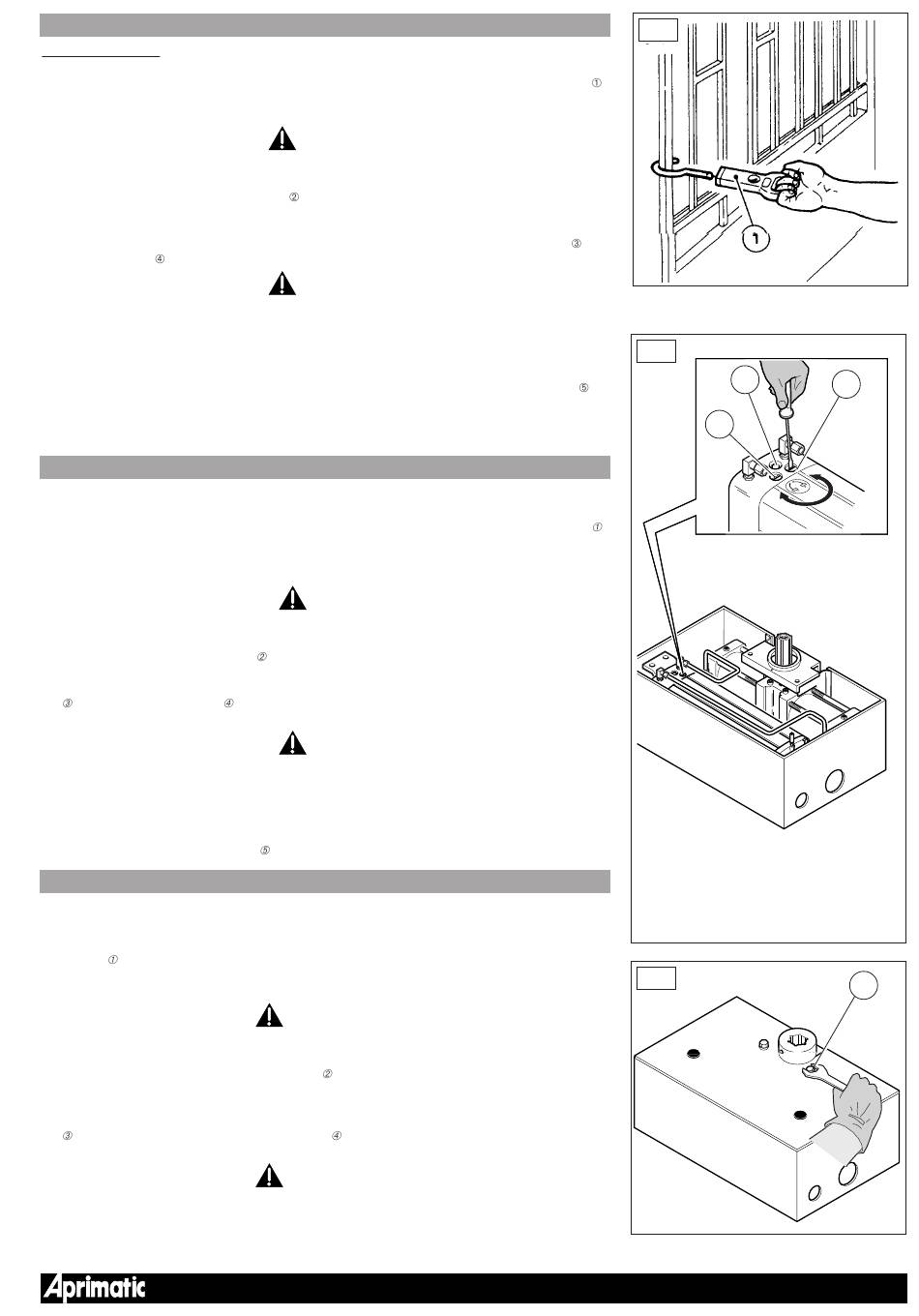 ①

②

③

④

⑤

①

②

③ ④

⑤

①

②

③ ④

1

Aprimatic