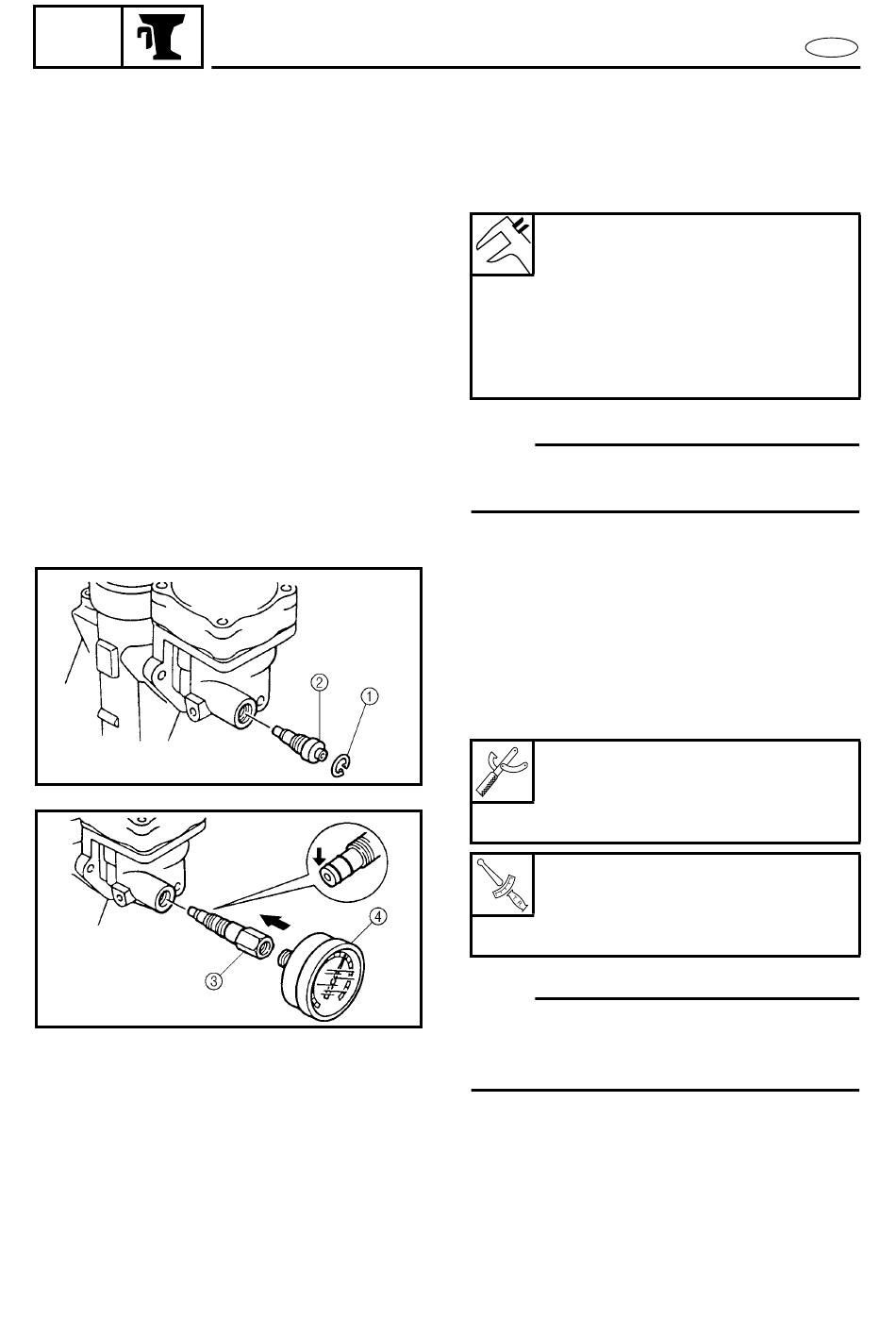 2

1

4

3