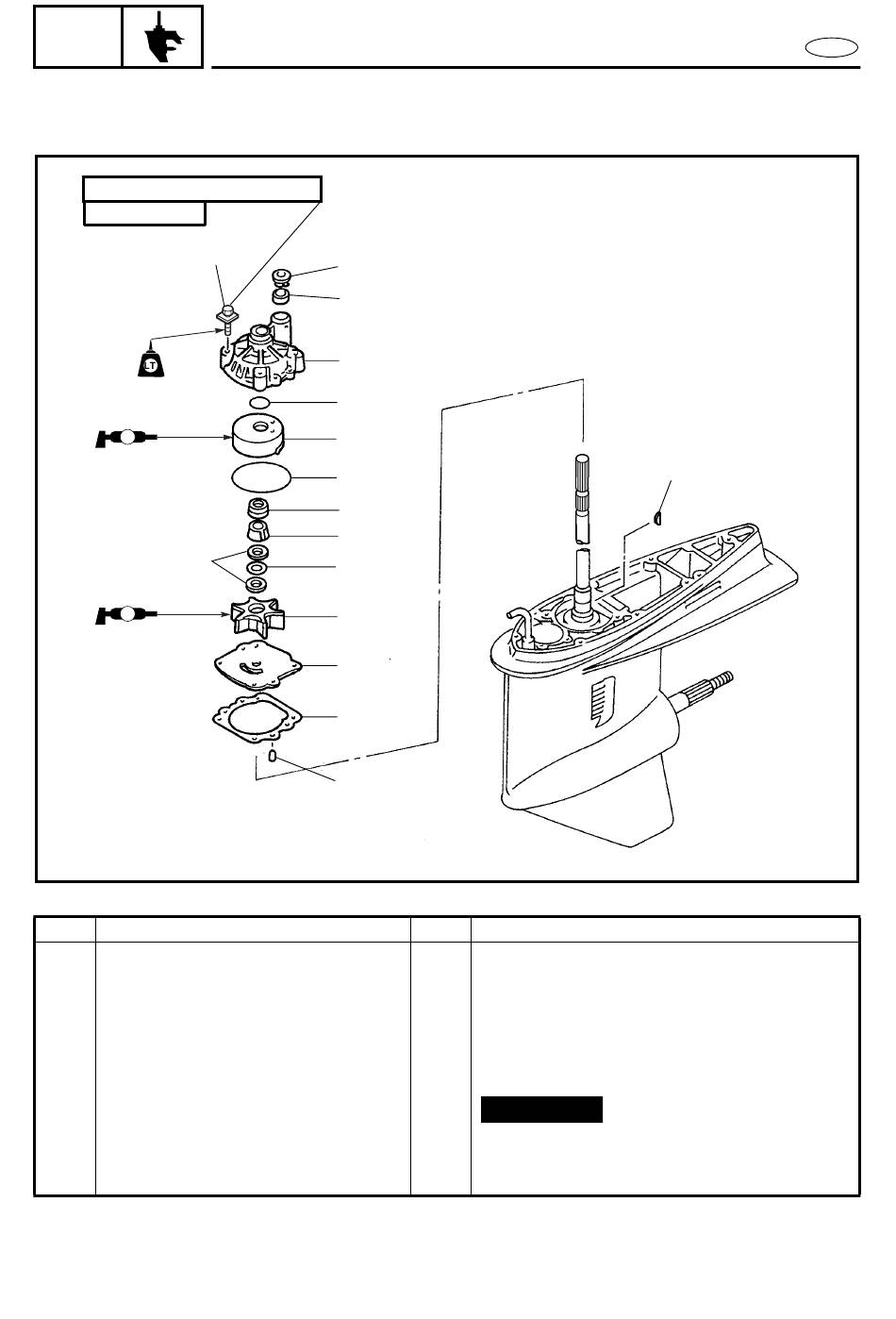 LT