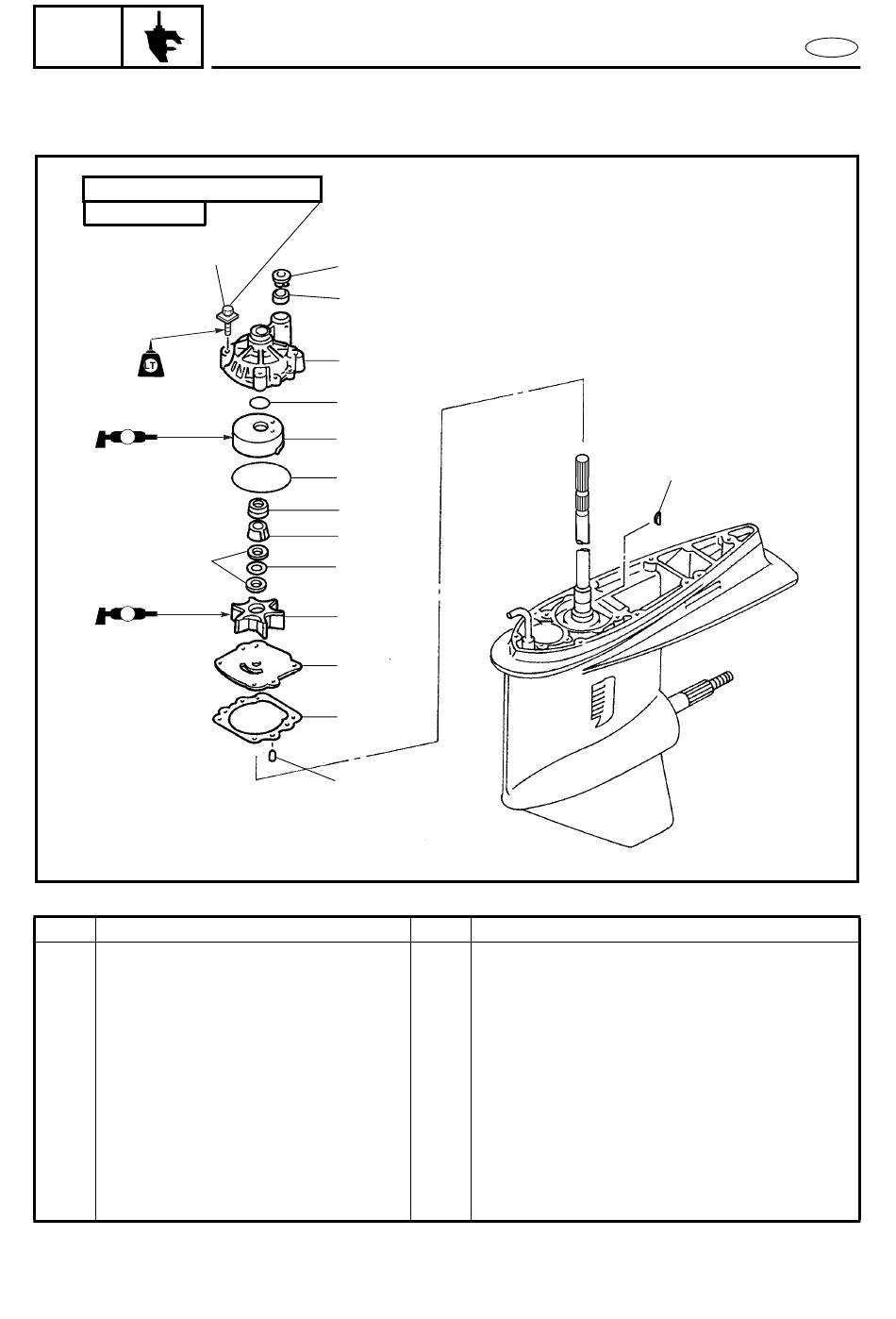 LT