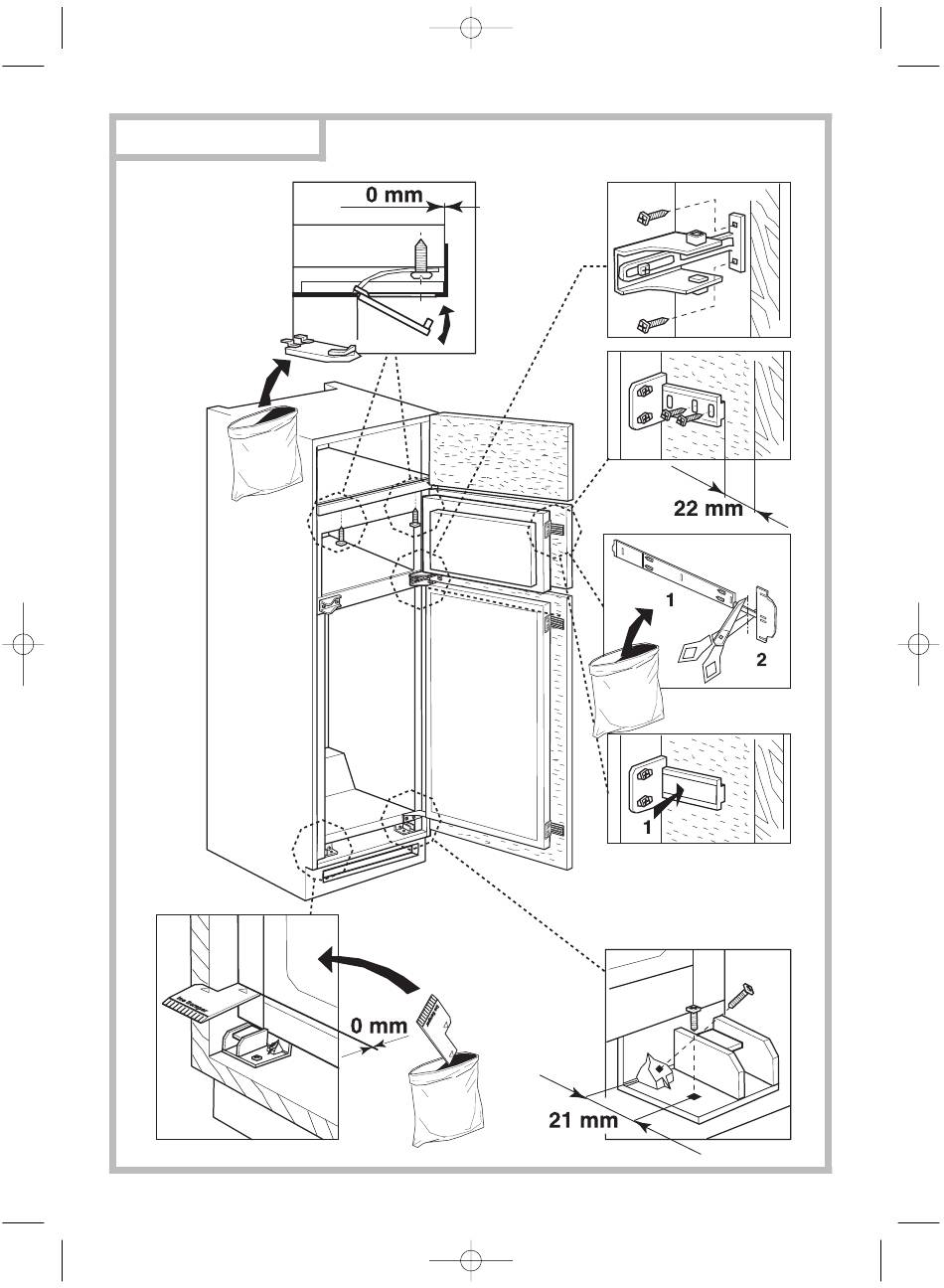 0 mm

22 mm

1

2

1

0 mm

21 mm