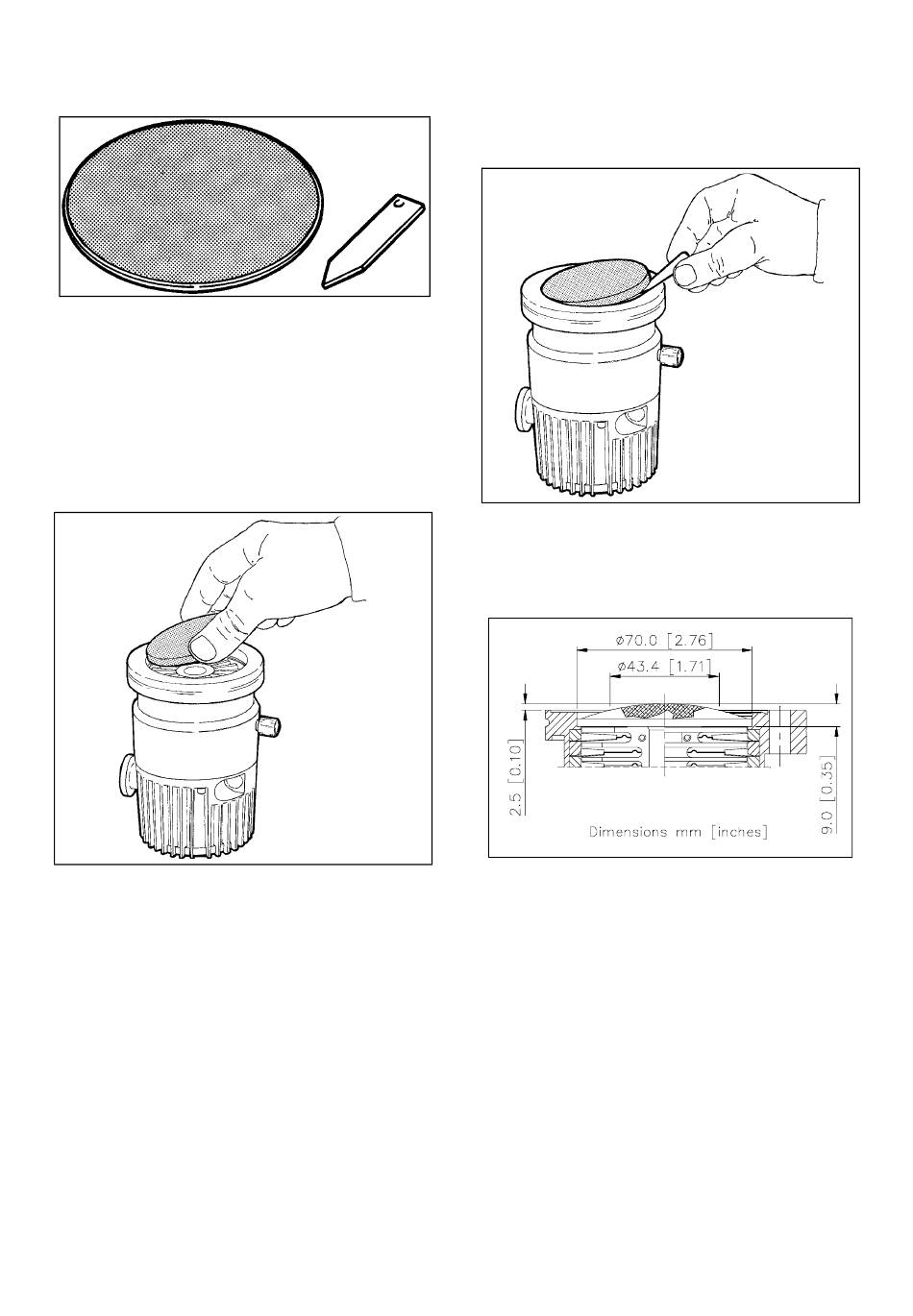 ø70.0 [2.76]

ø43.4 [1.71]

2.5 [0.10]

9.0 [0.35]

Dimensions mm [inches]